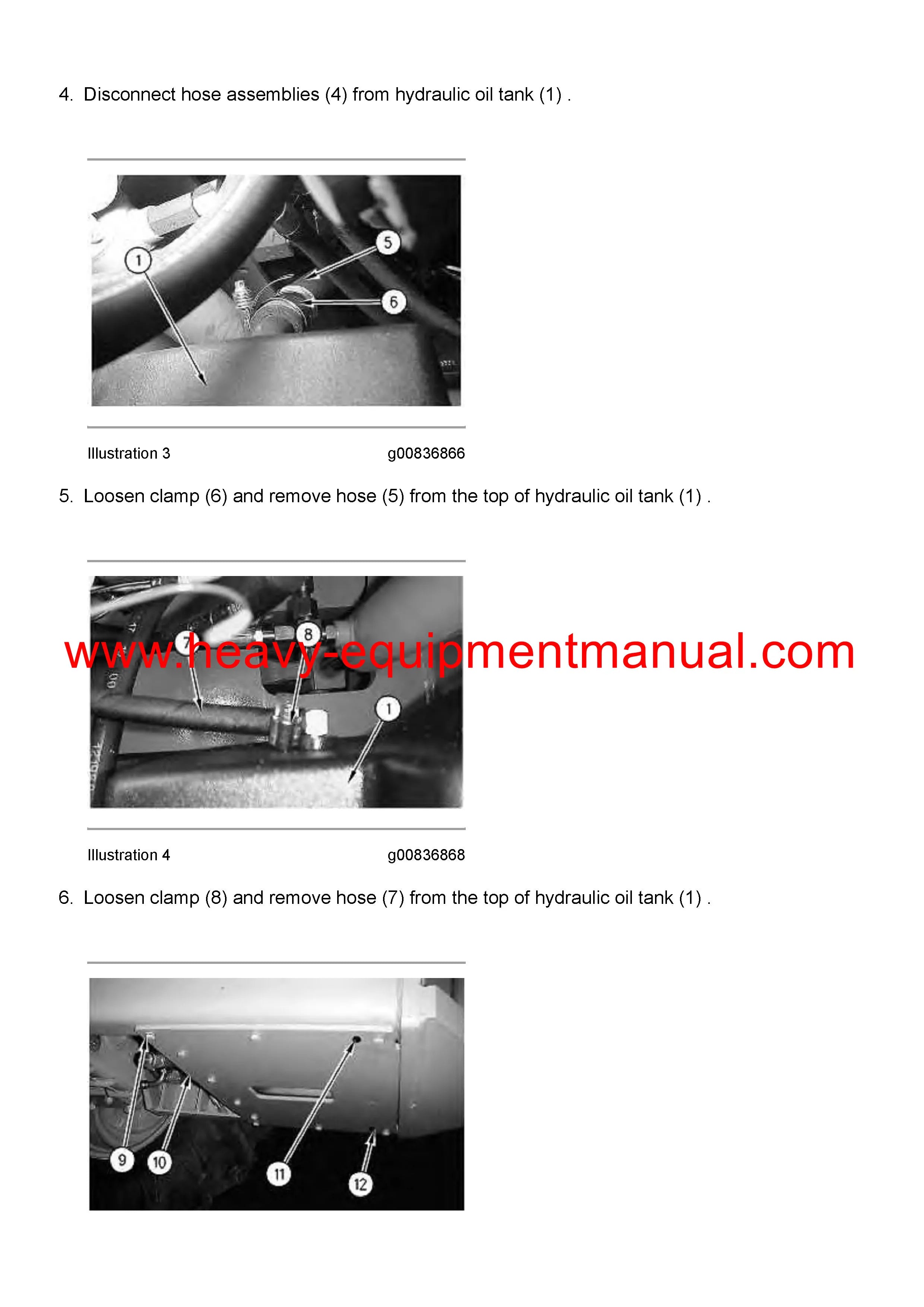 4. Disconnect hose assemblies (4) from hydraulic oil tank (1) .

1
5
6

Illustration 3 g00836866

5. Loosen clamp (6) and remove hose (5) from the top of hydraulic oil tank (1) .

7
8
1

www.heavy-equipmentmanual.com

Illustration 4 g00836868

6. Loosen clamp (8) and remove hose (7) from the top of hydraulic oil tank (1) .

9
10
11
12