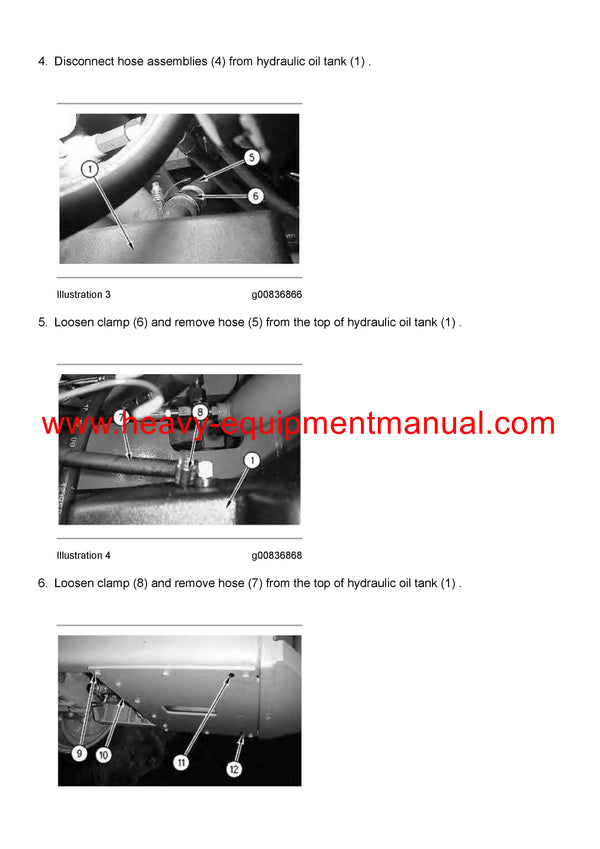 4. Disconnect hose assemblies (4) from hydraulic oil tank (1) .

1
5
6

Illustration 3 g00836866

5. Loosen clamp (6) and remove hose (5) from the top of hydraulic oil tank (1) .

7
8
1

www.heavy-equipmentmanual.com

Illustration 4 g00836868

6. Loosen clamp (8) and remove hose (7) from the top of hydraulic oil tank (1) .

9
10
11
12