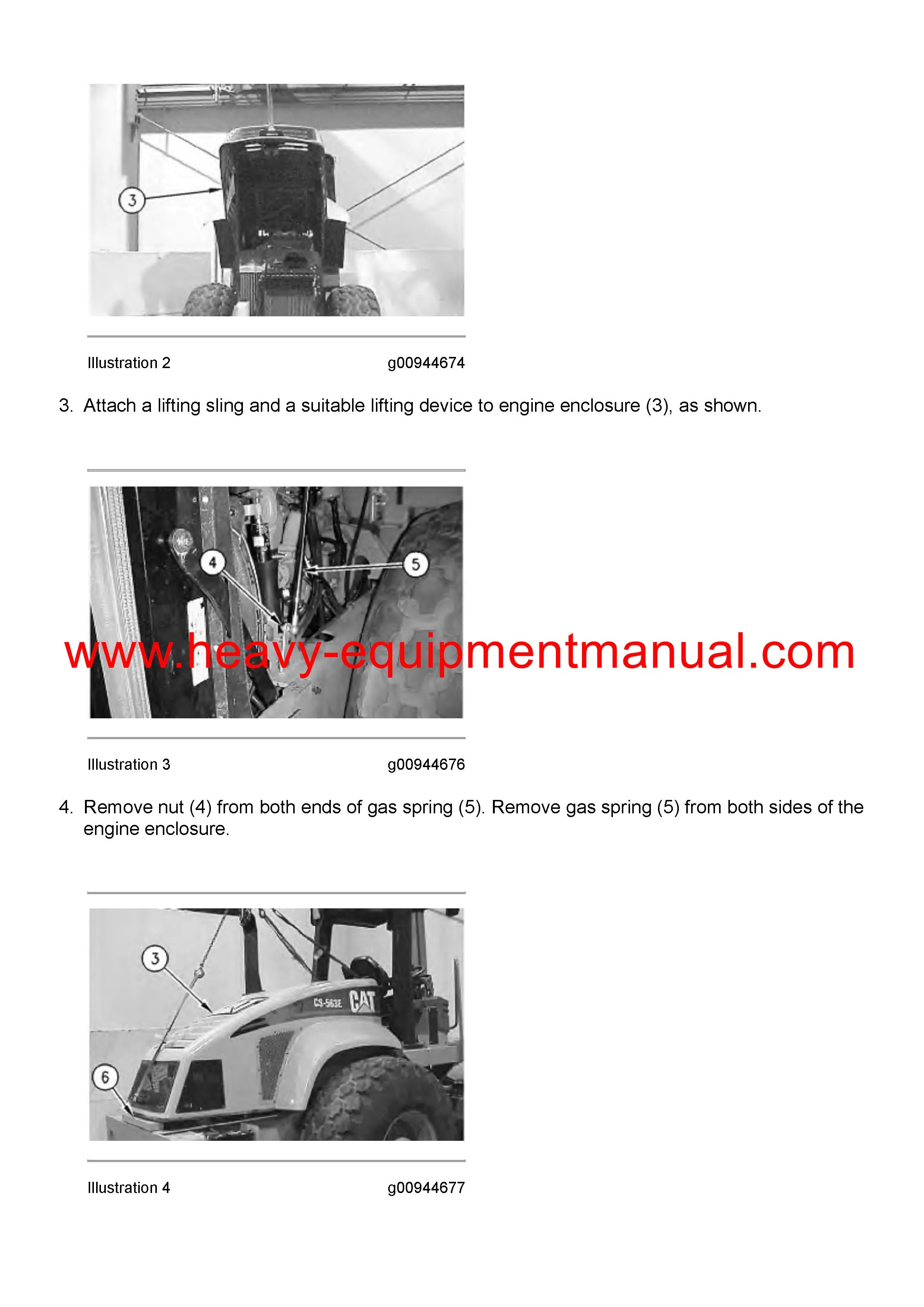 3

Illustration 2 g00944674

3. Attach a lifting sling and a suitable lifting device to engine enclosure (3), as shown.

4

5

www.heavy-equipmentmanual.com

Illustration 3 g00944676

4. Remove nut (4) from both ends of gas spring (5). Remove gas spring (5) from both sides of the engine enclosure.

3

CS-563E CAT

6

Illustration 4 g00944677