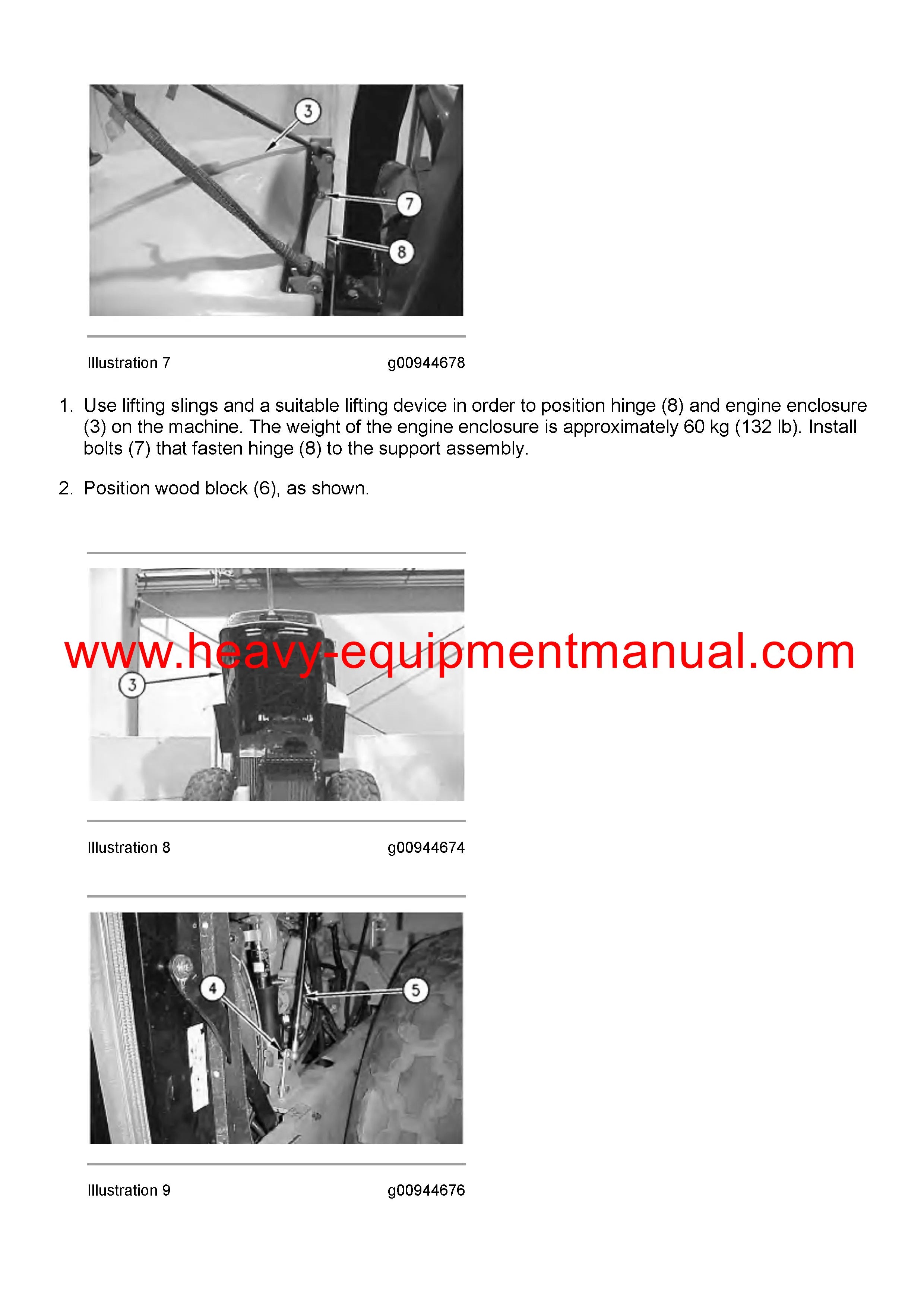 3

7

8

Illustration 7 g00944678

1. Use lifting slings and a suitable lifting device in order to position hinge (8) and engine enclosure (3) on the machine. The weight of the engine enclosure is approximately 60 kg (132 lb). Install bolts (7) that fasten hinge (8) to the support assembly.

2. Position wood block (6), as shown.

www.heavy-equipmentmanual.com

3

Illustration 8 g00944674

4

5

Illustration 9 g00944676