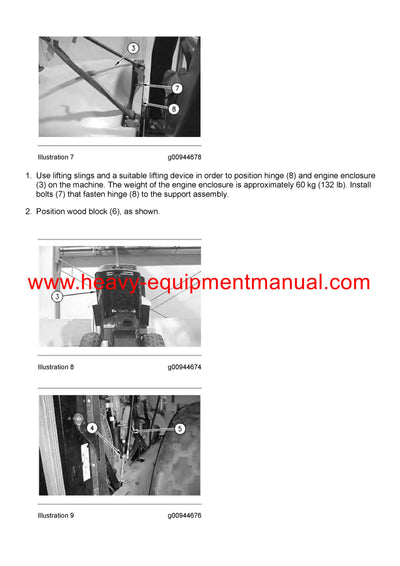 3

7

8

Illustration 7 g00944678

1. Use lifting slings and a suitable lifting device in order to position hinge (8) and engine enclosure (3) on the machine. The weight of the engine enclosure is approximately 60 kg (132 lb). Install bolts (7) that fasten hinge (8) to the support assembly.

2. Position wood block (6), as shown.

www.heavy-equipmentmanual.com

3

Illustration 8 g00944674

4

5

Illustration 9 g00944676