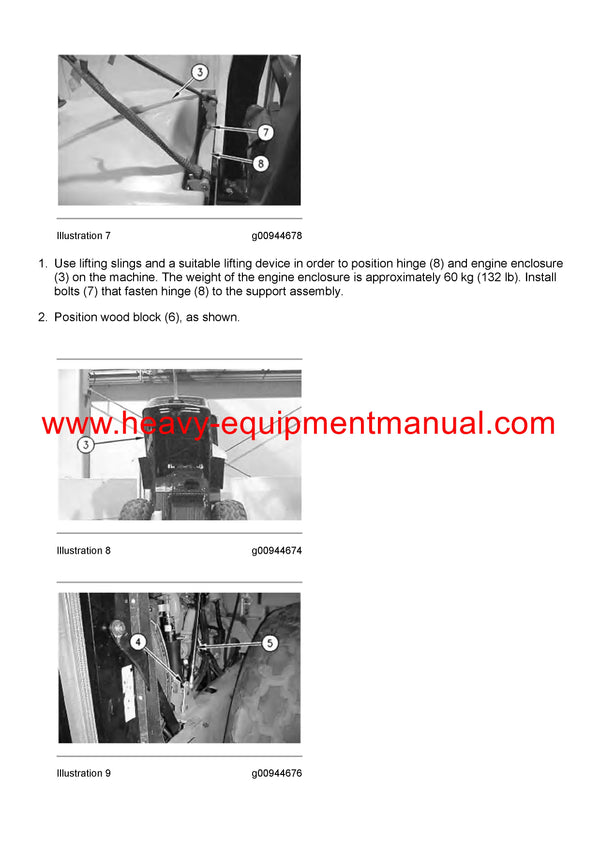 3
7
8

Illustration 7 g00944678

1. Use lifting slings and a suitable lifting device in order to position hinge (8) and engine enclosure (3) on the machine. The weight of the engine enclosure is approximately 60 kg (132 lb). Install bolts (7) that fasten hinge (8) to the support assembly.

2. Position wood block (6), as shown.

www.heavy-equipmentmanual.com

3

Illustration 8 g00944674

4
5

Illustration 9 g00944676