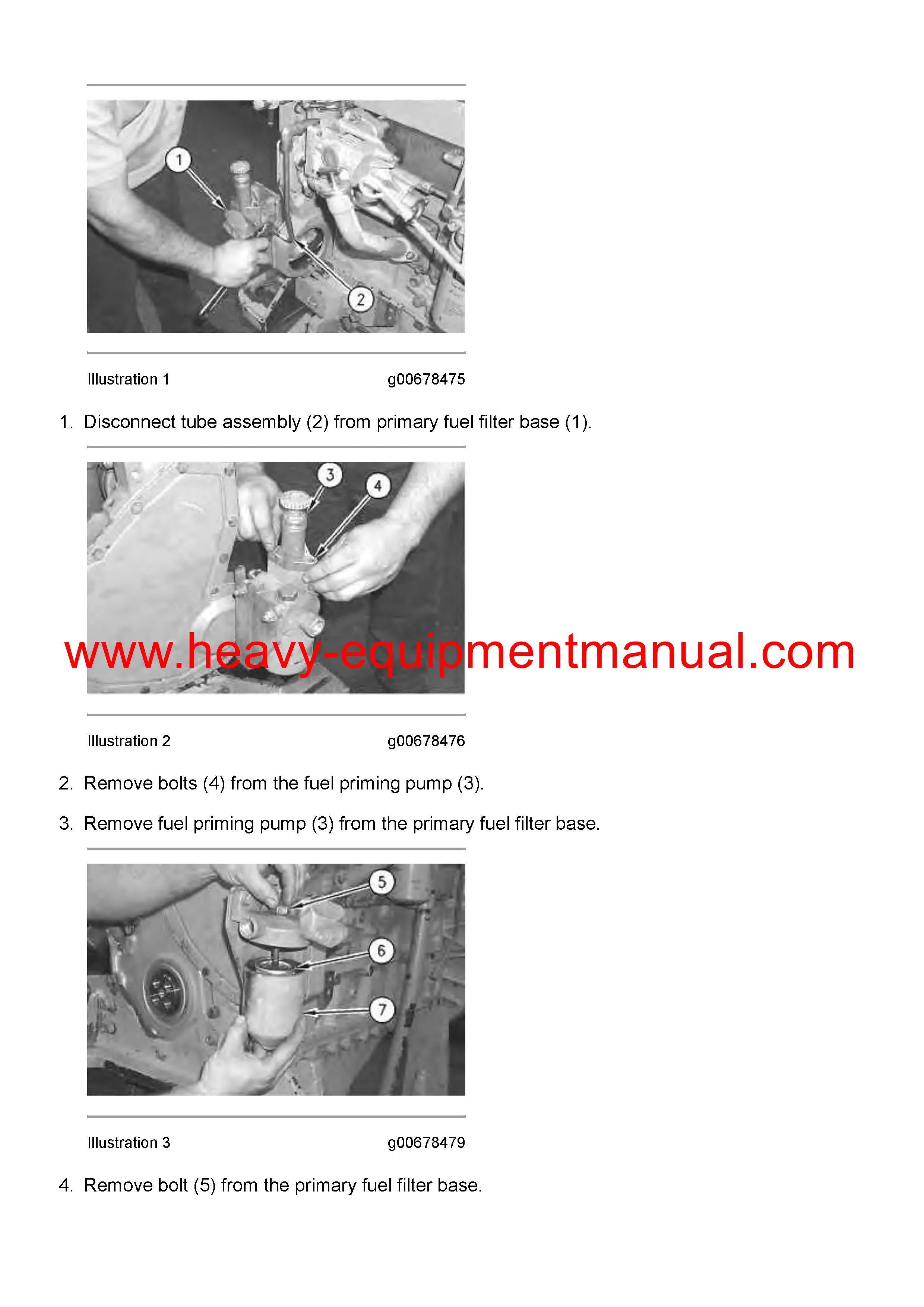 1

2

Illustration 1 g00678475

1. Disconnect tube assembly (2) from primary fuel filter base (1).

3

4

www.heavy-equipmentmanual.com

Illustration 2 g00678476

2. Remove bolts (4) from the fuel priming pump (3).

3. Remove fuel priming pump (3) from the primary fuel filter base.

5

6

7

Illustration 3 g00678479

4. Remove bolt (5) from the primary fuel filter base.