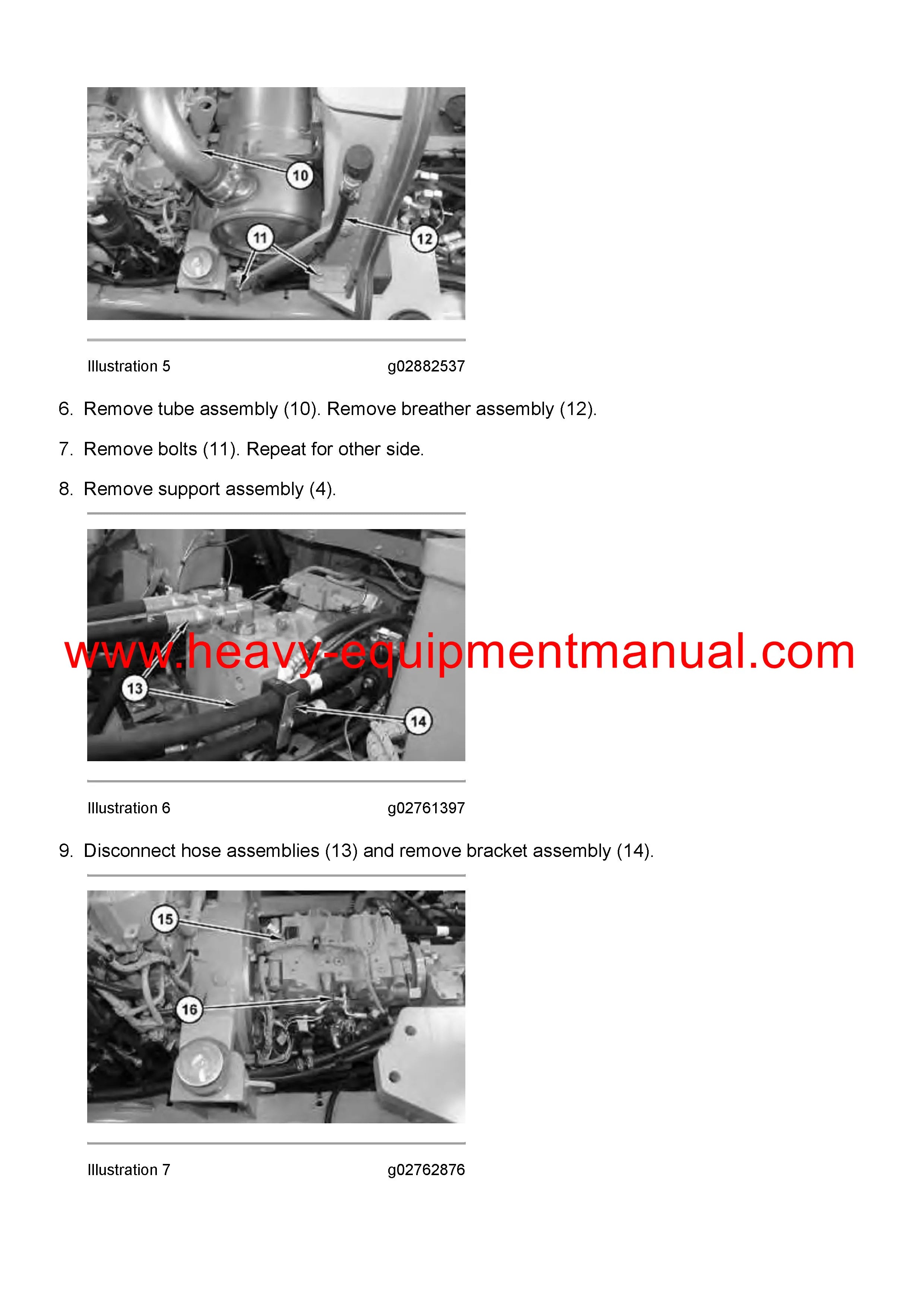 10

11

12

Illustration 5 g02882537

6. Remove tube assembly (10). Remove breather assembly (12).

7. Remove bolts (11). Repeat for other side.

8. Remove support assembly (4).

www.heavy-equipmentmanual.com

13

14

Illustration 6 g02761397

9. Disconnect hose assemblies (13) and remove bracket assembly (14).

15

16

Illustration 7 g02762876