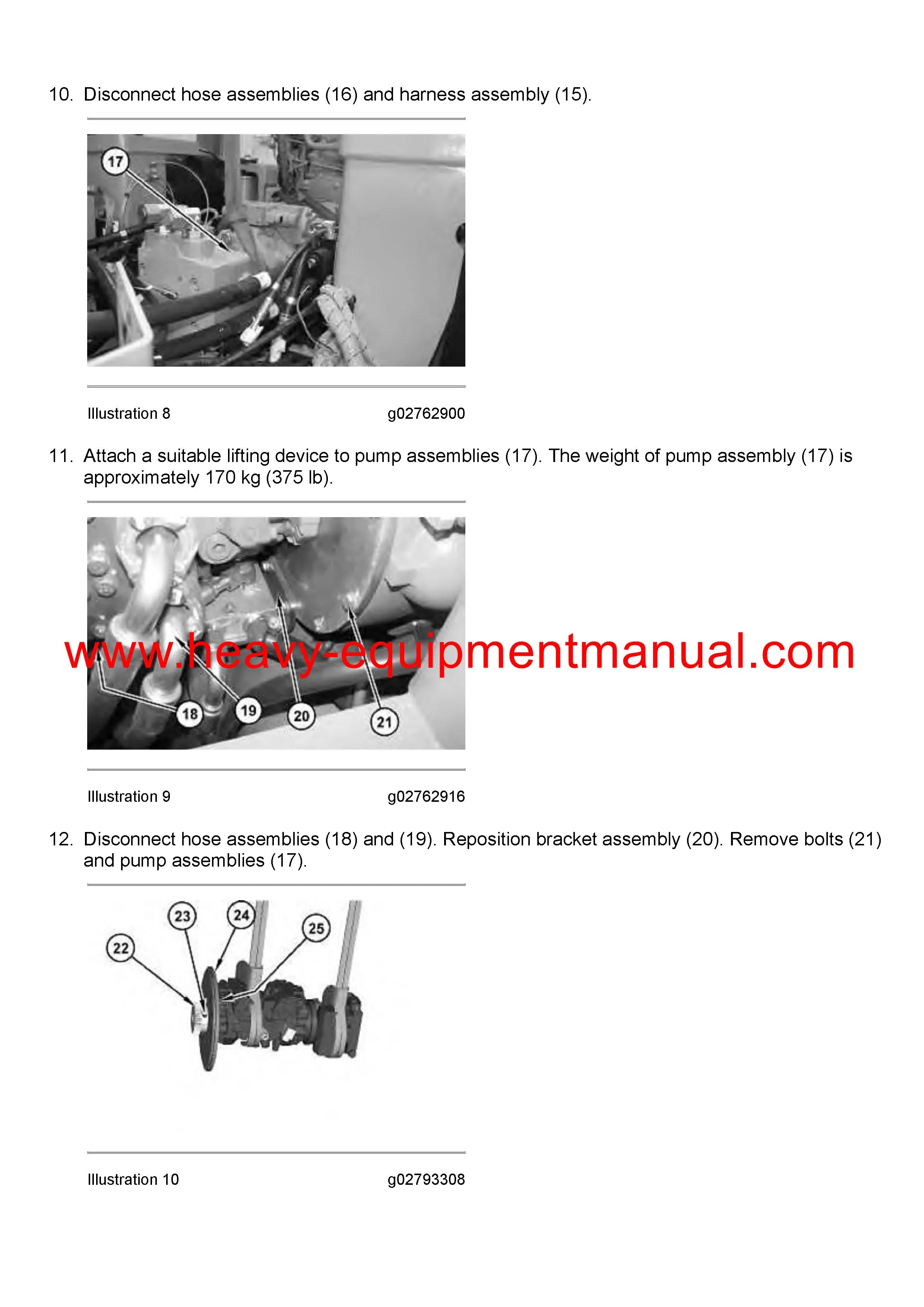 10. Disconnect hose assemblies (16) and harness assembly (15).

17

Illustration 8 g02762900

11. Attach a suitable lifting device to pump assemblies (17). The weight of pump assembly (17) is approximately 170 kg (375 lb).

www.heavy-equipmentmanual.com

18 19 20 21

Illustration 9 g02762916

12. Disconnect hose assemblies (18) and (19). Reposition bracket assembly (20). Remove bolts (21) and pump assemblies (17).

22 23 24 25

Illustration 10 g02793308