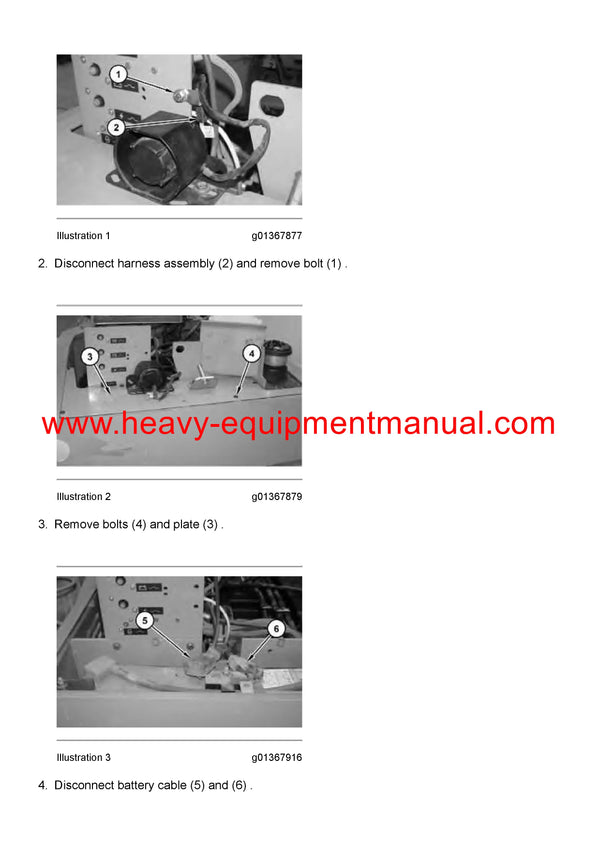 1

2

Illustration 1 g01367877

2. Disconnect harness assembly (2) and remove bolt (1) .

3

4

www.heavy-equipmentmanual.com

Illustration 2 g01367879

3. Remove bolts (4) and plate (3) .

5

6

Illustration 3 g01367916

4. Disconnect battery cable (5) and (6) .