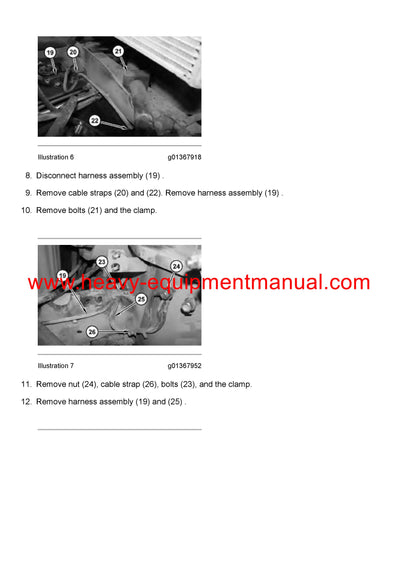 19
20
21
22

Illustration 6 g01367918

8. Disconnect harness assembly (19) .

9. Remove cable straps (20) and (22). Remove harness assembly (19) .

10. Remove bolts (21) and the clamp.

23
24
19
25
26

www.heavy-equipmentmanual.com

Illustration 7 g01367952

11. Remove nut (24), cable strap (26), bolts (23), and the clamp.

12. Remove harness assembly (19) and (25) .