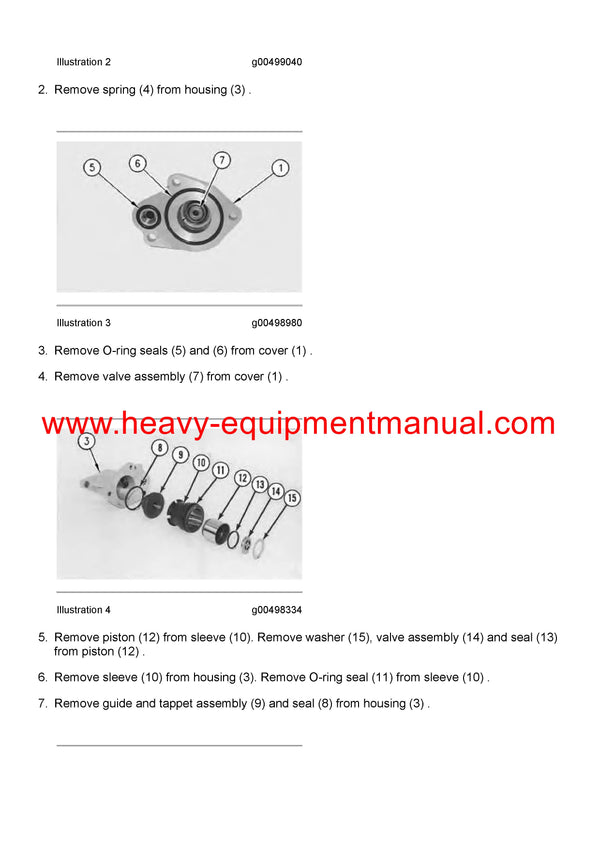 Illustration 2 g00499040

2. Remove spring (4) from housing (3) .

5 6 7 1

Illustration 3 g00498980

3. Remove O-ring seals (5) and (6) from cover (1) .

4. Remove valve assembly (7) from cover (1) .

www.heavy-equipmentmanual.com

3 8 9 10 11 12 13 14 15

Illustration 4 g00498334

5. Remove piston (12) from sleeve (10). Remove washer (15), valve assembly (14) and seal (13) from piston (12) .

6. Remove sleeve (10) from housing (3). Remove O-ring seal (11) from sleeve (10) .

7. Remove guide and tappet assembly (9) and seal (8) from housing (3) .