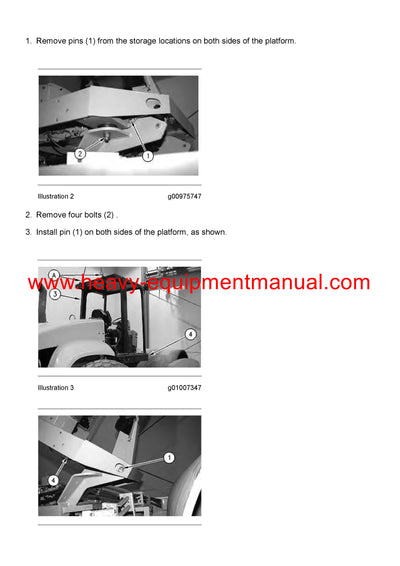 1. Remove pins (1) from the storage locations on both sides of the platform.

2

1

Illustration 2 g00975747

2. Remove four bolts (2) .

3. Install pin (1) on both sides of the platform, as shown.

A

3

4

www.heavy-equipmentmanual.com

Illustration 3 g01007347

1

4