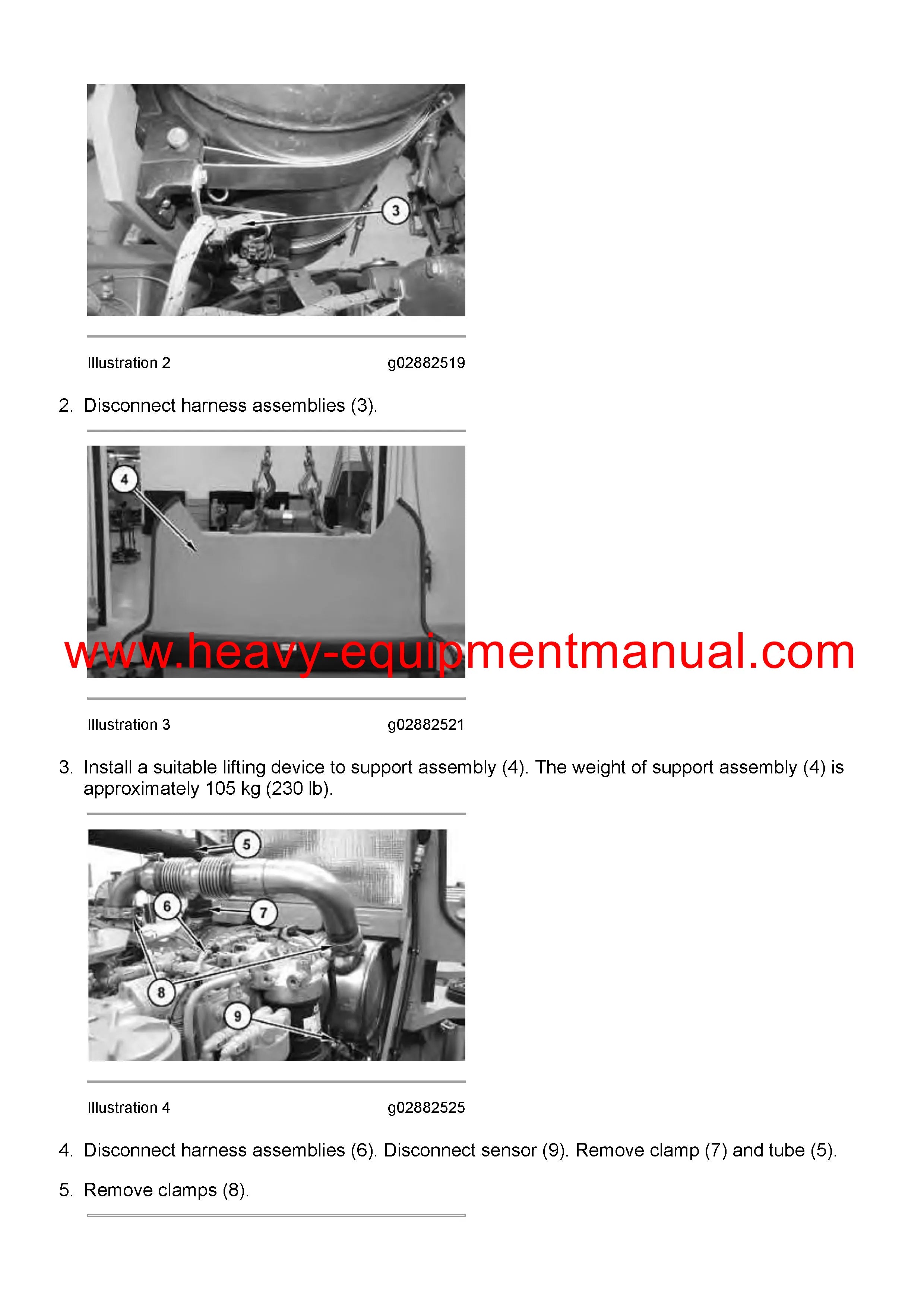 3

Illustration 2 g02882519

2. Disconnect harness assemblies (3).

4

www.heavy-equipmentmanual.com

Illustration 3 g02882521

3. Install a suitable lifting device to support assembly (4). The weight of support assembly (4) is approximately 105 kg (230 lb).

5
6
7
8
9

Illustration 4 g02882525

4. Disconnect harness assemblies (6). Disconnect sensor (9). Remove clamp (7) and tube (5).

5. Remove clamps (8).