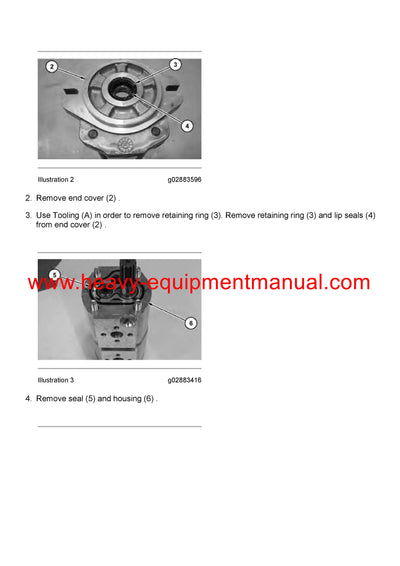 2

3

4

Illustration 2 g02883596

2. Remove end cover (2) .

3. Use Tooling (A) in order to remove retaining ring (3). Remove retaining ring (3) and lip seals (4) from end cover (2) .

5

www.heavy-equipmentmanual.com

6

Illustration 3 g02883416

4. Remove seal (5) and housing (6) .