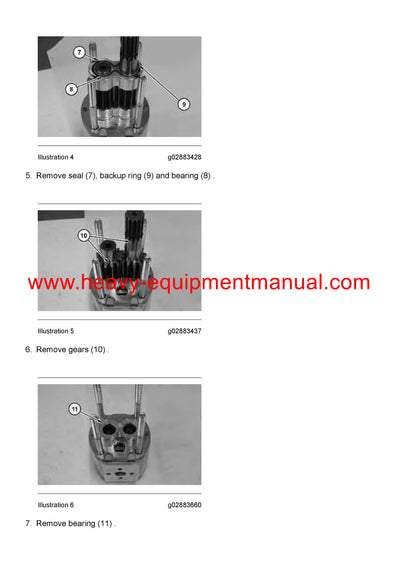 7

8

9

Illustration 4 g02883428

5. Remove seal (7), backup ring (9) and bearing (8) .

10

www.heavy-equipmentmanual.com

Illustration 5 g02883437

6. Remove gears (10) .

11

Illustration 6 g02883660

7. Remove bearing (11) .