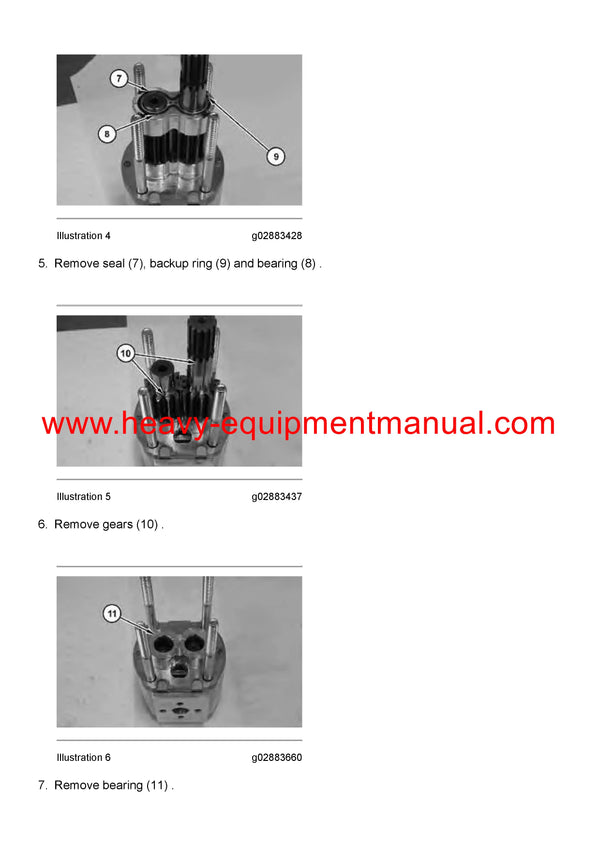 7

8

9

Illustration 4 g02883428

5. Remove seal (7), backup ring (9) and bearing (8) .

10

www.heavy-equipmentmanual.com

Illustration 5 g02883437

6. Remove gears (10) .

11

Illustration 6 g02883660

7. Remove bearing (11) .