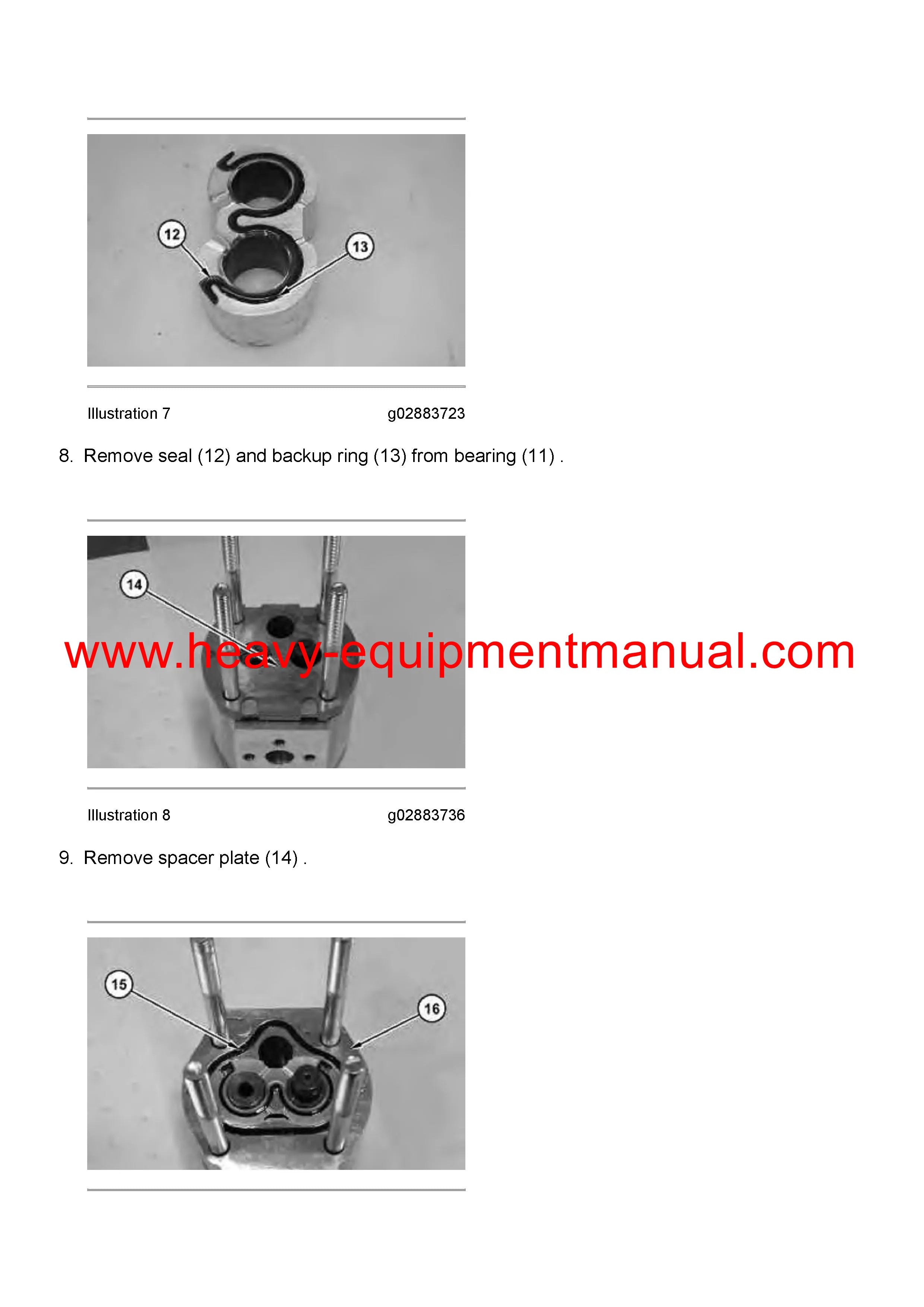 12

13

Illustration 7 g02883723

8. Remove seal (12) and backup ring (13) from bearing (11) .

14

www.heavy-equipmentmanual.com

Illustration 8 g02883736

9. Remove spacer plate (14) .

15

16