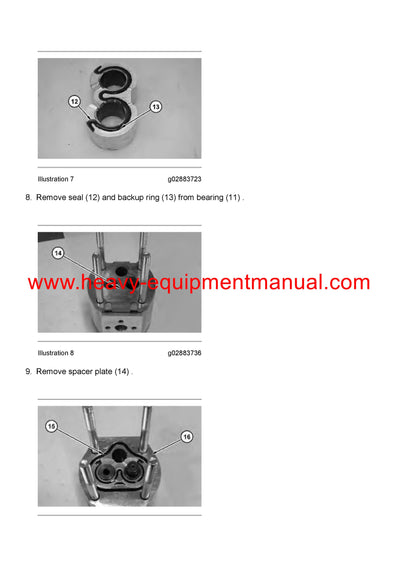 12

13

Illustration 7 g02883723

8. Remove seal (12) and backup ring (13) from bearing (11) .

14

www.heavy-equipmentmanual.com

Illustration 8 g02883736

9. Remove spacer plate (14) .

15

16