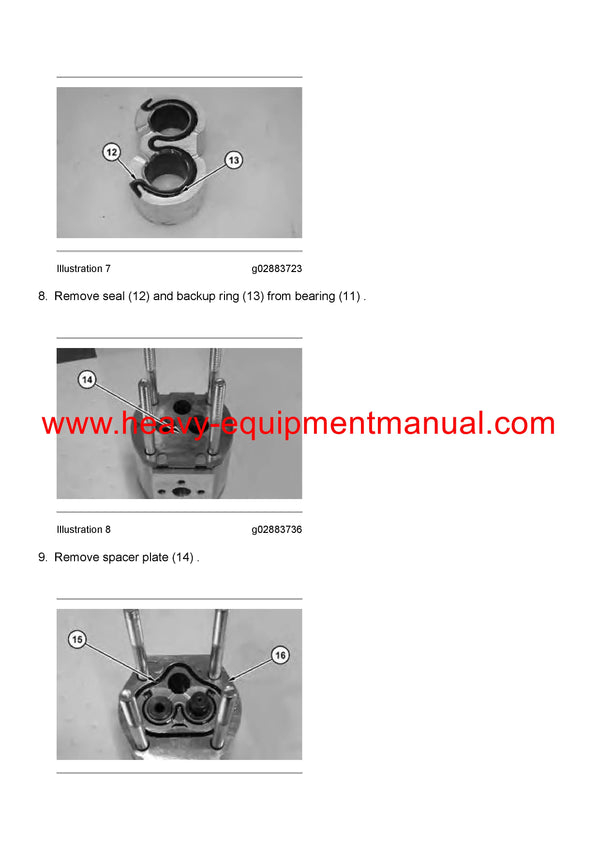 12

13

Illustration 7 g02883723

8. Remove seal (12) and backup ring (13) from bearing (11) .

14

www.heavy-equipmentmanual.com

Illustration 8 g02883736

9. Remove spacer plate (14) .

15

16