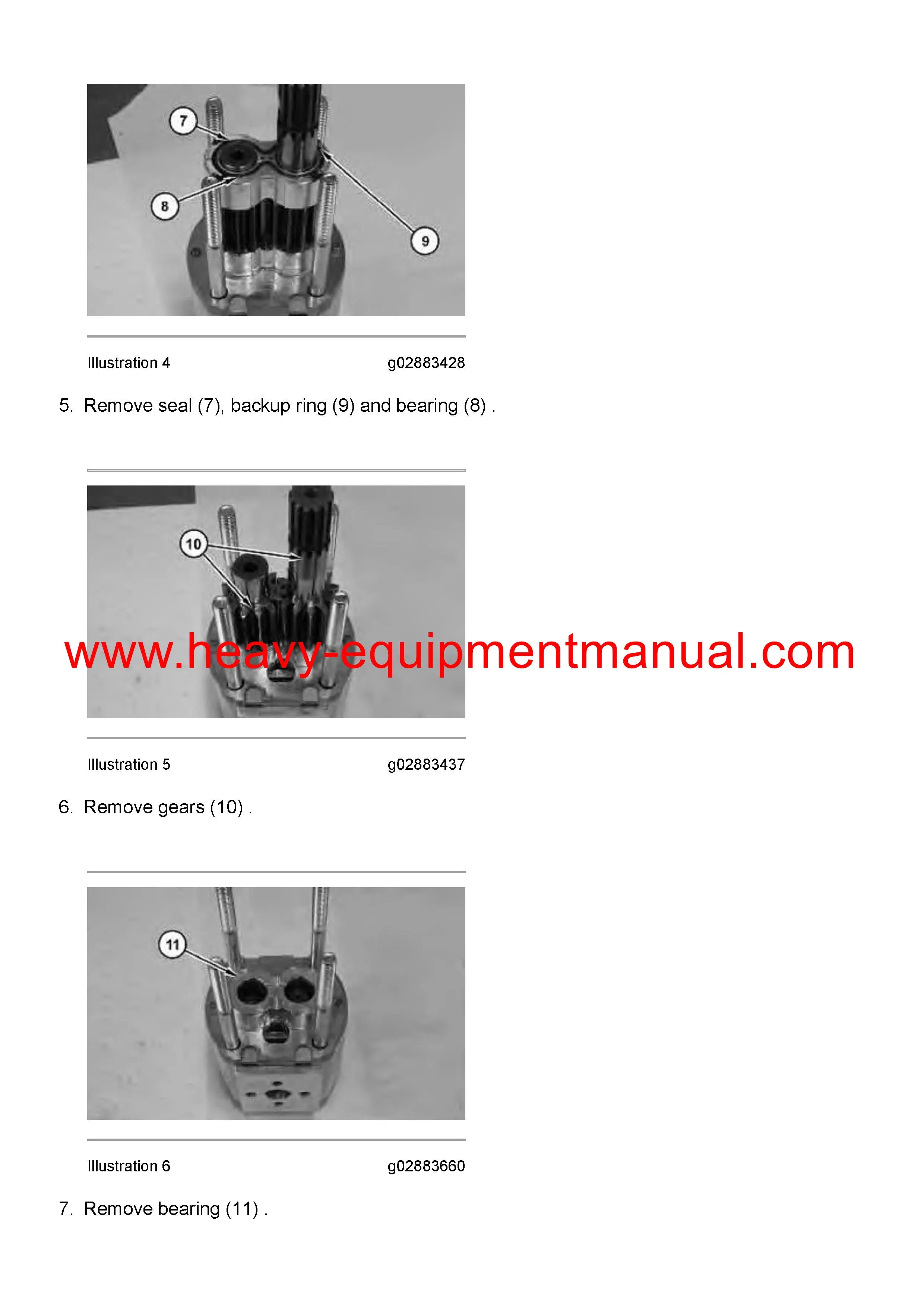 7

8

9

Illustration 4 g02883428

5. Remove seal (7), backup ring (9) and bearing (8) .

10

www.heavy-equipmentmanual.com

Illustration 5 g02883437

6. Remove gears (10) .

11

Illustration 6 g02883660

7. Remove bearing (11) .