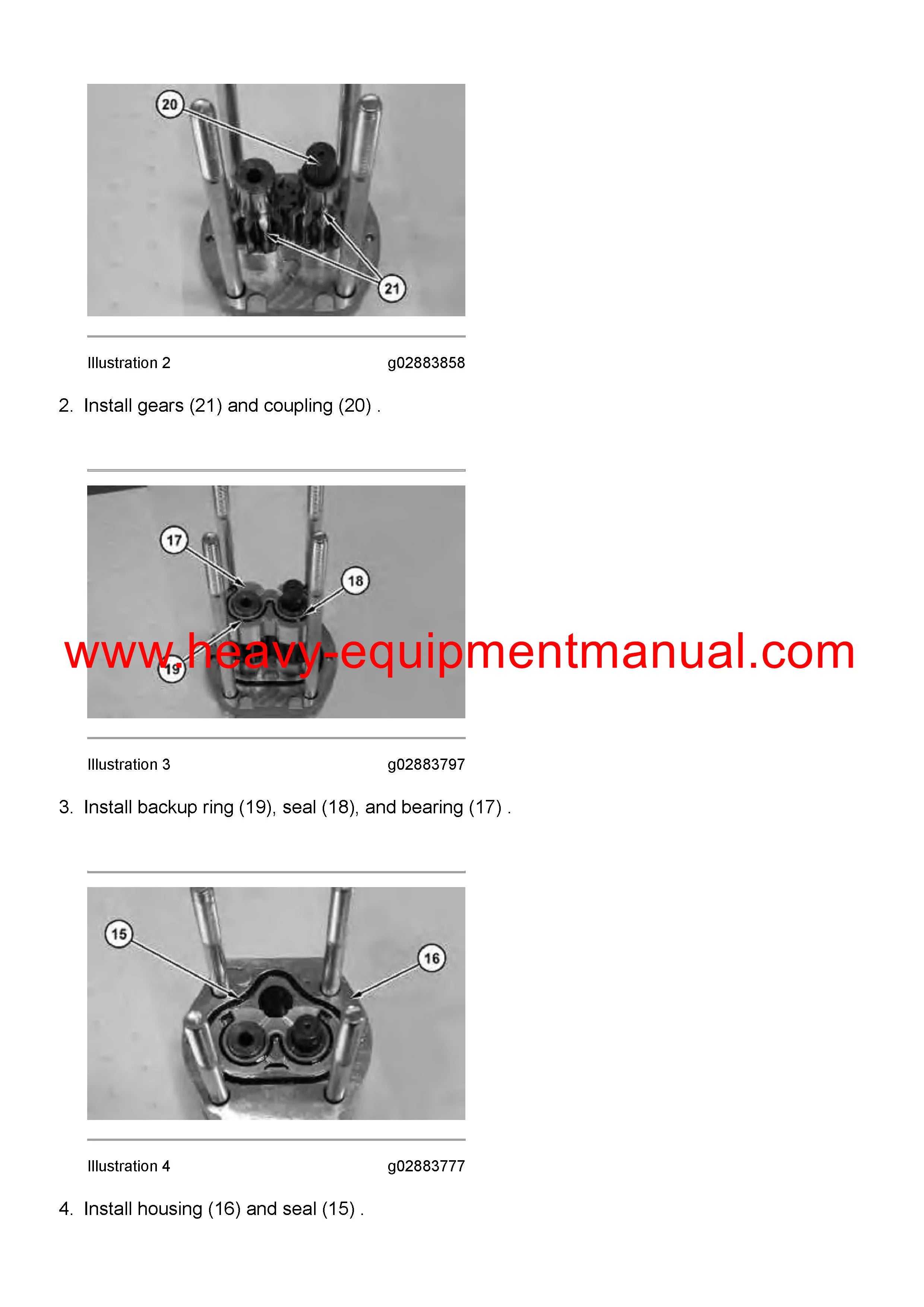 20

21

Illustration 2 g02883858

2. Install gears (21) and coupling (20) .

17

18

19

www.heavy-equipmentmanual.com

Illustration 3 g02883797

3. Install backup ring (19), seal (18), and bearing (17) .

15

16

Illustration 4 g02883777

4. Install housing (16) and seal (15) .