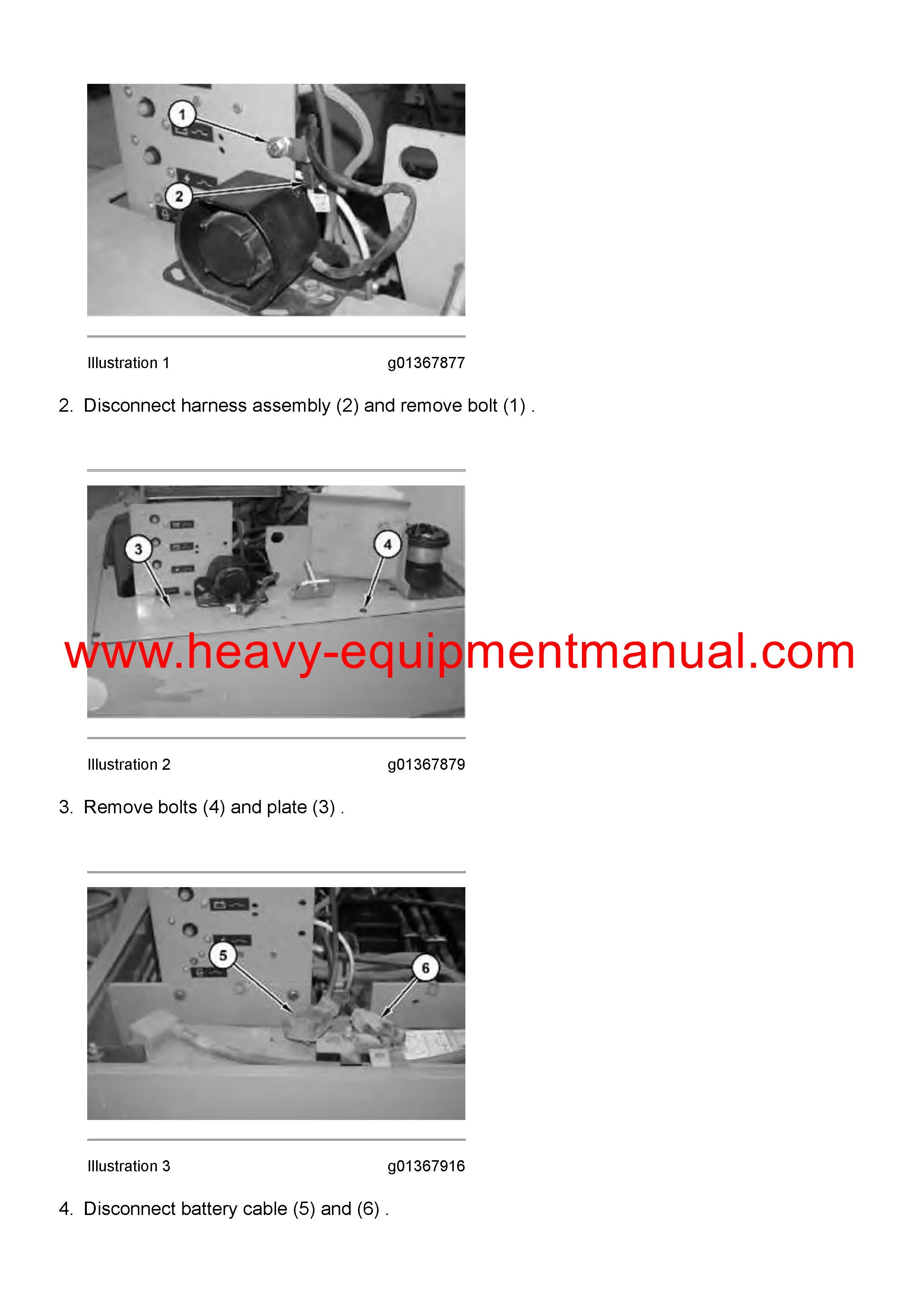 1

2

Illustration 1 g01367877

2. Disconnect harness assembly (2) and remove bolt (1) .

3

4

www.heavy-equipmentmanual.com

Illustration 2 g01367879

3. Remove bolts (4) and plate (3) .

5

6

Illustration 3 g01367916

4. Disconnect battery cable (5) and (6) .