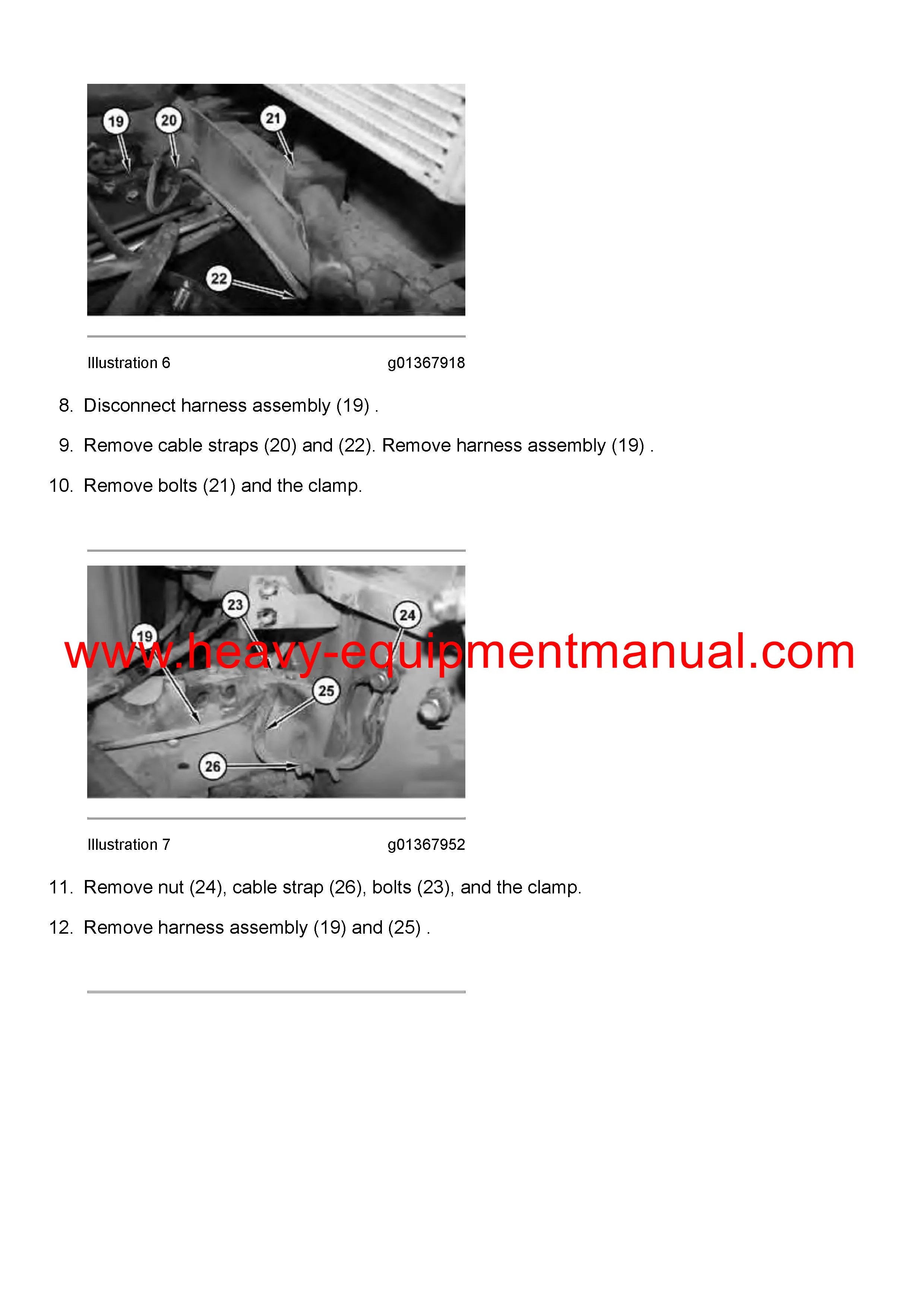 19
20
21
22

Illustration 6 g01367918

8. Disconnect harness assembly (19) .

9. Remove cable straps (20) and (22). Remove harness assembly (19) .

10. Remove bolts (21) and the clamp.

23
24
19
25
26

www.heavy-equipmentmanual.com

Illustration 7 g01367952

11. Remove nut (24), cable strap (26), bolts (23), and the clamp.

12. Remove harness assembly (19) and (25) .