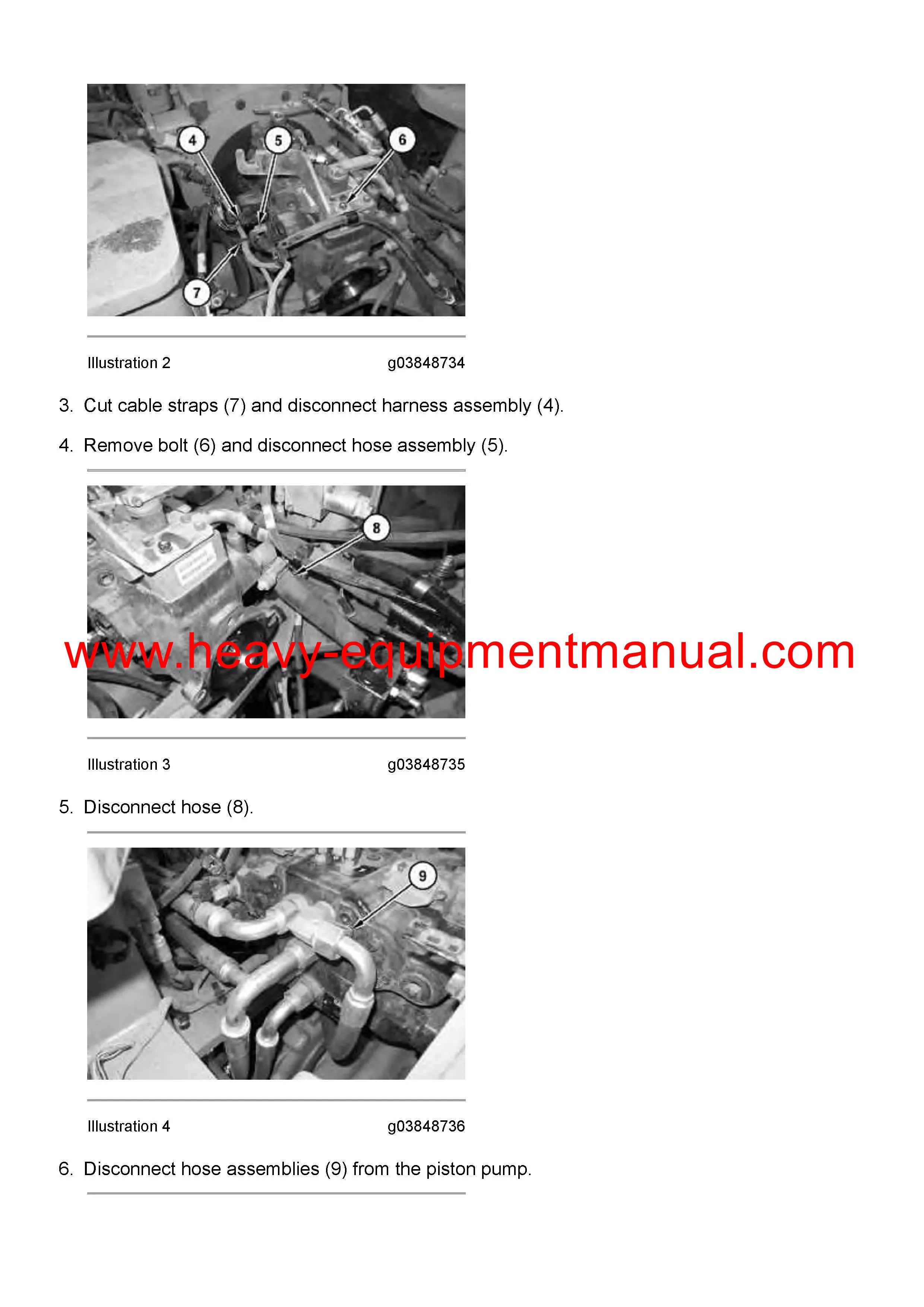 4 5 6 7

Illustration 2 g03848734

3. Cut cable straps (7) and disconnect harness assembly (4).

4. Remove bolt (6) and disconnect hose assembly (5).

8

www.heavy-equipmentmanual.com

Illustration 3 g03848735

5. Disconnect hose (8).

9

Illustration 4 g03848736

6. Disconnect hose assemblies (9) from the piston pump.