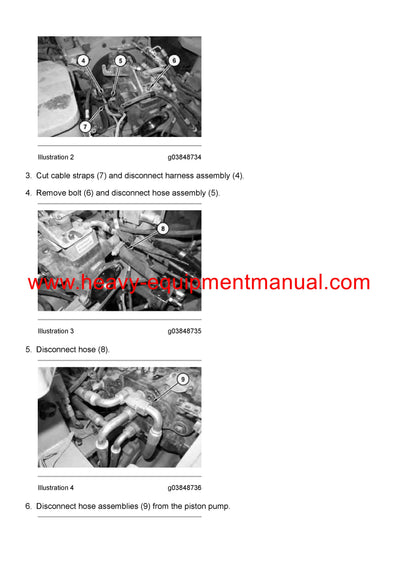 4
5
6
7

Illustration 2 g03848734

3. Cut cable straps (7) and disconnect harness assembly (4).

4. Remove bolt (6) and disconnect hose assembly (5).

8

www.heavy-equipmentmanual.com

Illustration 3 g03848735

5. Disconnect hose (8).

9

Illustration 4 g03848736

6. Disconnect hose assemblies (9) from the piston pump.