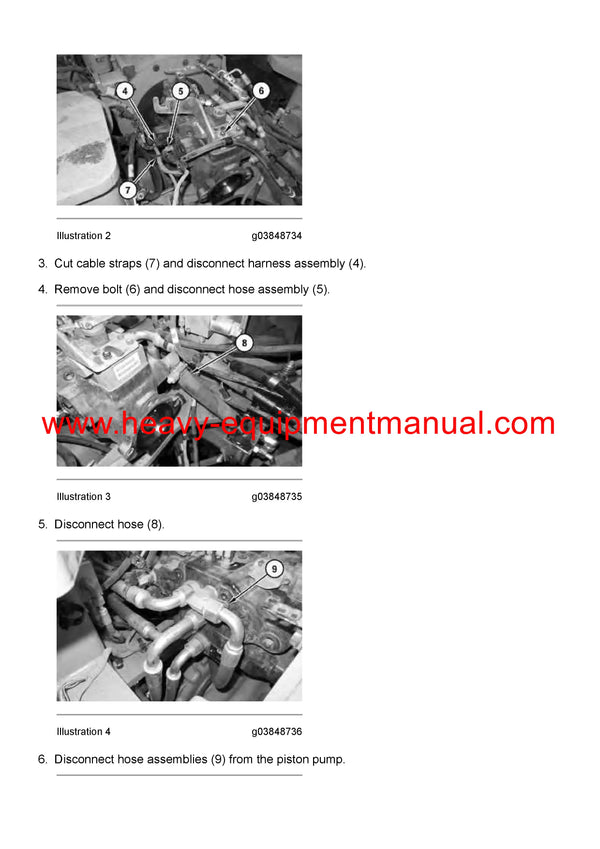 4
5
6
7

Illustration 2 g03848734

3. Cut cable straps (7) and disconnect harness assembly (4).

4. Remove bolt (6) and disconnect hose assembly (5).

8

www.heavy-equipmentmanual.com

Illustration 3 g03848735

5. Disconnect hose (8).

9

Illustration 4 g03848736

6. Disconnect hose assemblies (9) from the piston pump.