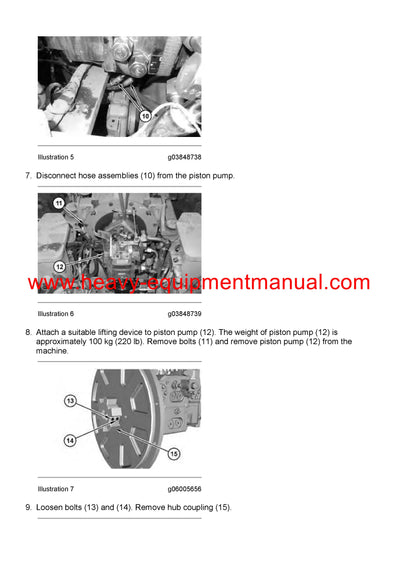 10

Illustration 5 g03848738

7. Disconnect hose assemblies (10) from the piston pump.

11

12

www.heavy-equipmentmanual.com

Illustration 6 g03848739

8. Attach a suitable lifting device to piston pump (12). The weight of piston pump (12) is approximately 100 kg (220 lb). Remove bolts (11) and remove piston pump (12) from the machine.

13

14

15

Illustration 7 g06005656

9. Loosen bolts (13) and (14). Remove hub coupling (15).