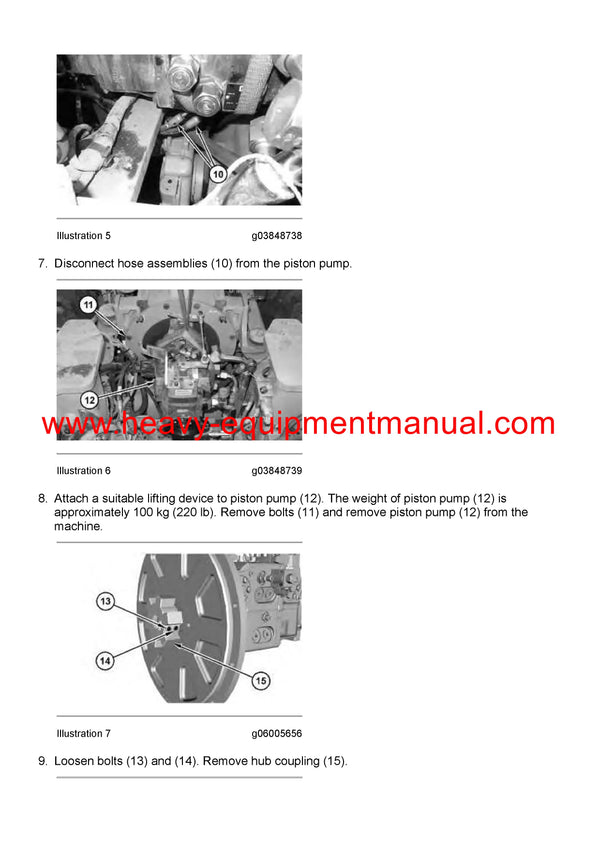 10

Illustration 5 g03848738

7. Disconnect hose assemblies (10) from the piston pump.

11

12

www.heavy-equipmentmanual.com

Illustration 6 g03848739

8. Attach a suitable lifting device to piston pump (12). The weight of piston pump (12) is approximately 100 kg (220 lb). Remove bolts (11) and remove piston pump (12) from the machine.

13

14

15

Illustration 7 g06005656

9. Loosen bolts (13) and (14). Remove hub coupling (15).