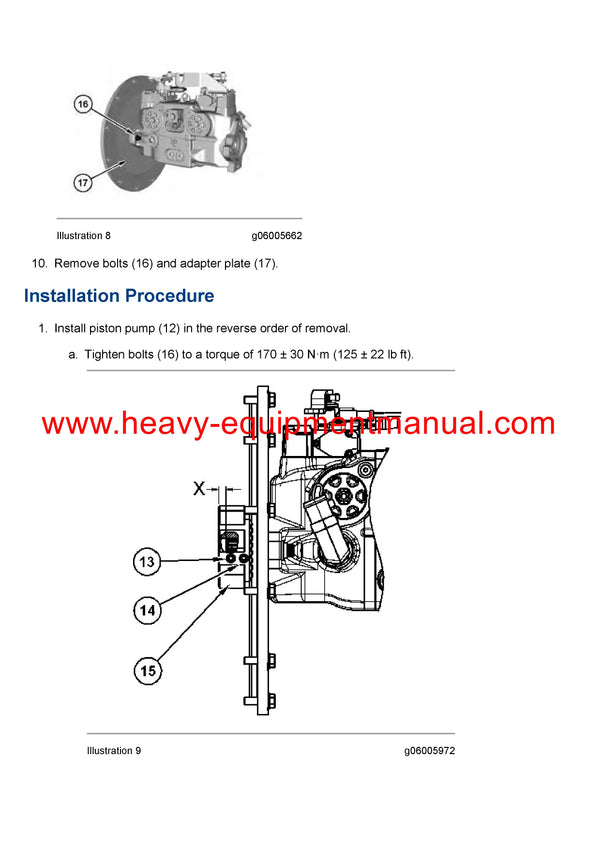 16

17

Illustration 8 g06005662

10. Remove bolts (16) and adapter plate (17).

Installation Procedure

1. Install piston pump (12) in the reverse order of removal.

a. Tighten bolts (16) to a torque of 170 ± 30 N·m (125 ± 22 lb ft).

www.heavy-equipmentmanual.com

X

13

14

15

Illustration 9 g06005972