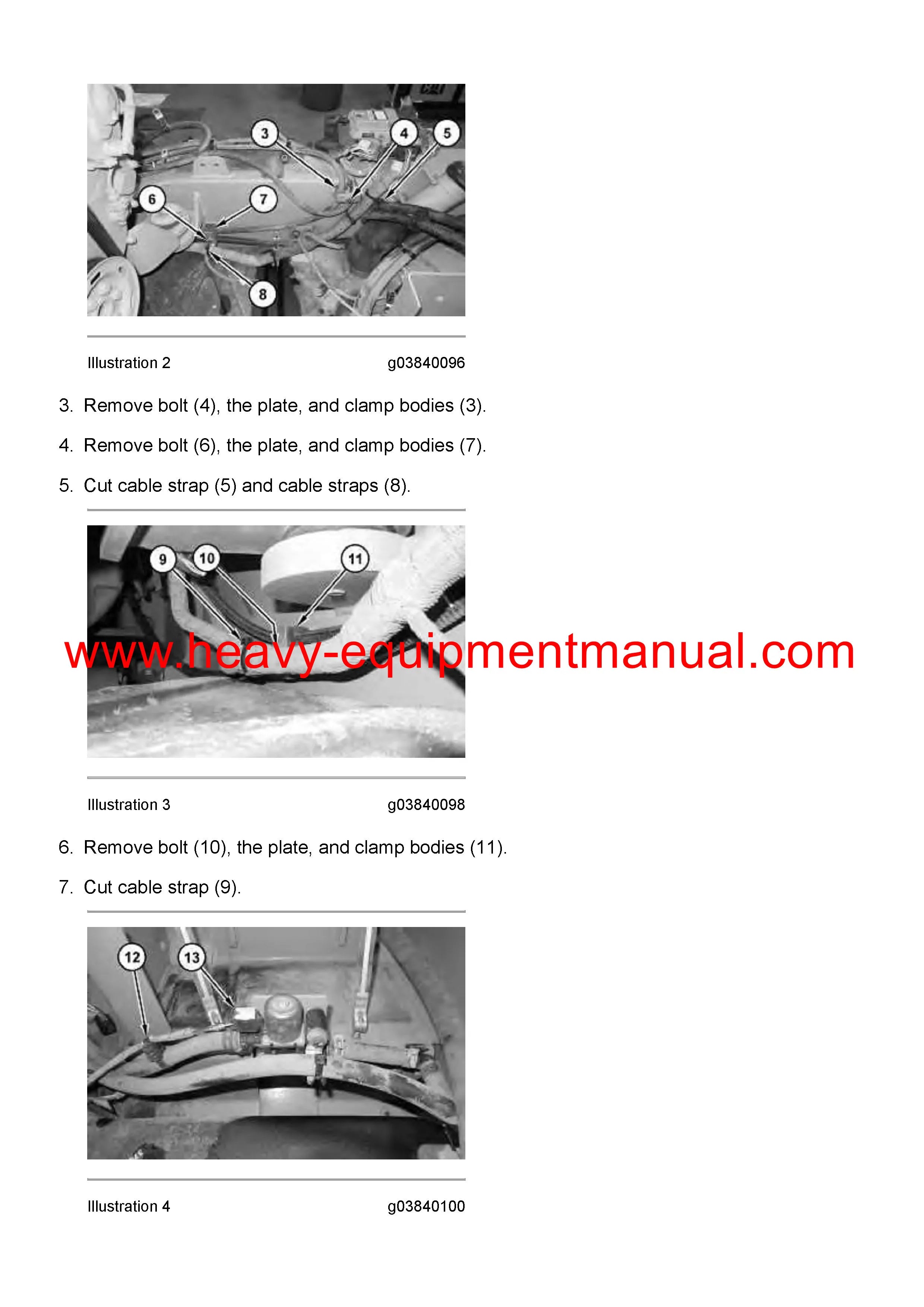 3 4 5 6 7 8

Illustration 2 g03840096

3. Remove bolt (4), the plate, and clamp bodies (3).

4. Remove bolt (6), the plate, and clamp bodies (7).

5. Cut cable strap (5) and cable straps (8).

9 10 11

www.heavy-equipmentmanual.com

Illustration 3 g03840098

6. Remove bolt (10), the plate, and clamp bodies (11).

7. Cut cable strap (9).

12 13

Illustration 4 g03840100