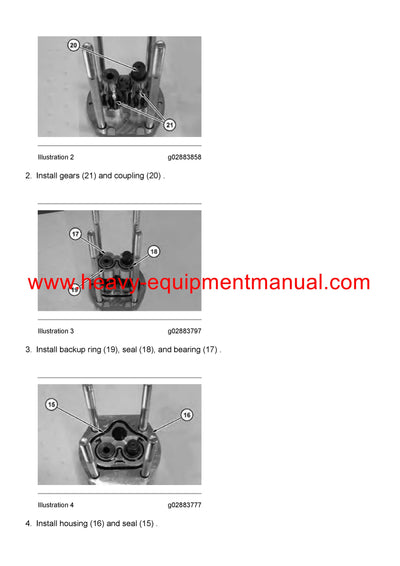 20

21

Illustration 2 g02883858

2. Install gears (21) and coupling (20) .

17

18

19

www.heavy-equipmentmanual.com

Illustration 3 g02883797

3. Install backup ring (19), seal (18), and bearing (17) .

15

16

Illustration 4 g02883777

4. Install housing (16) and seal (15) .