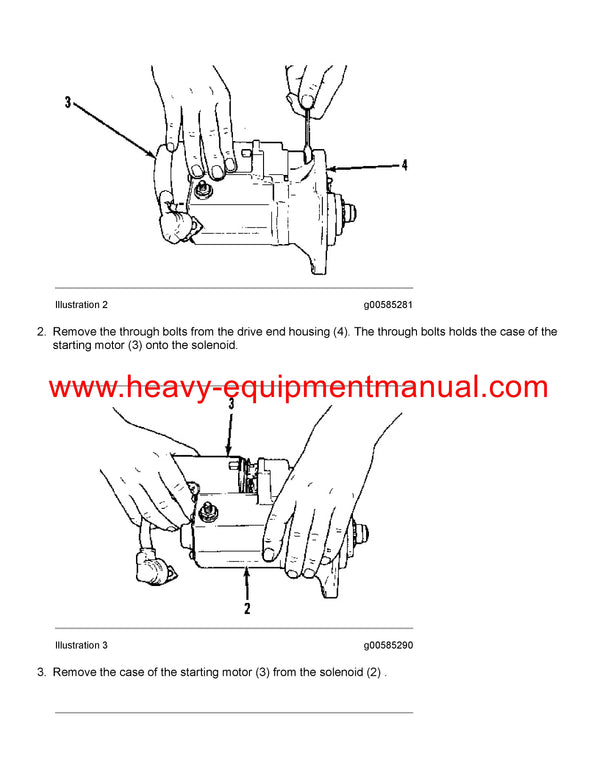 3

4

Illustration 2

g00585281

2. Remove the through bolts from the drive end housing (4). The through bolts holds the case of the starting motor (3) onto the solenoid.

www.heavy-equipmentmanual.com

3

2

Illustration 3

g00585290

3. Remove the case of the starting motor (3) from the solenoid (2) .