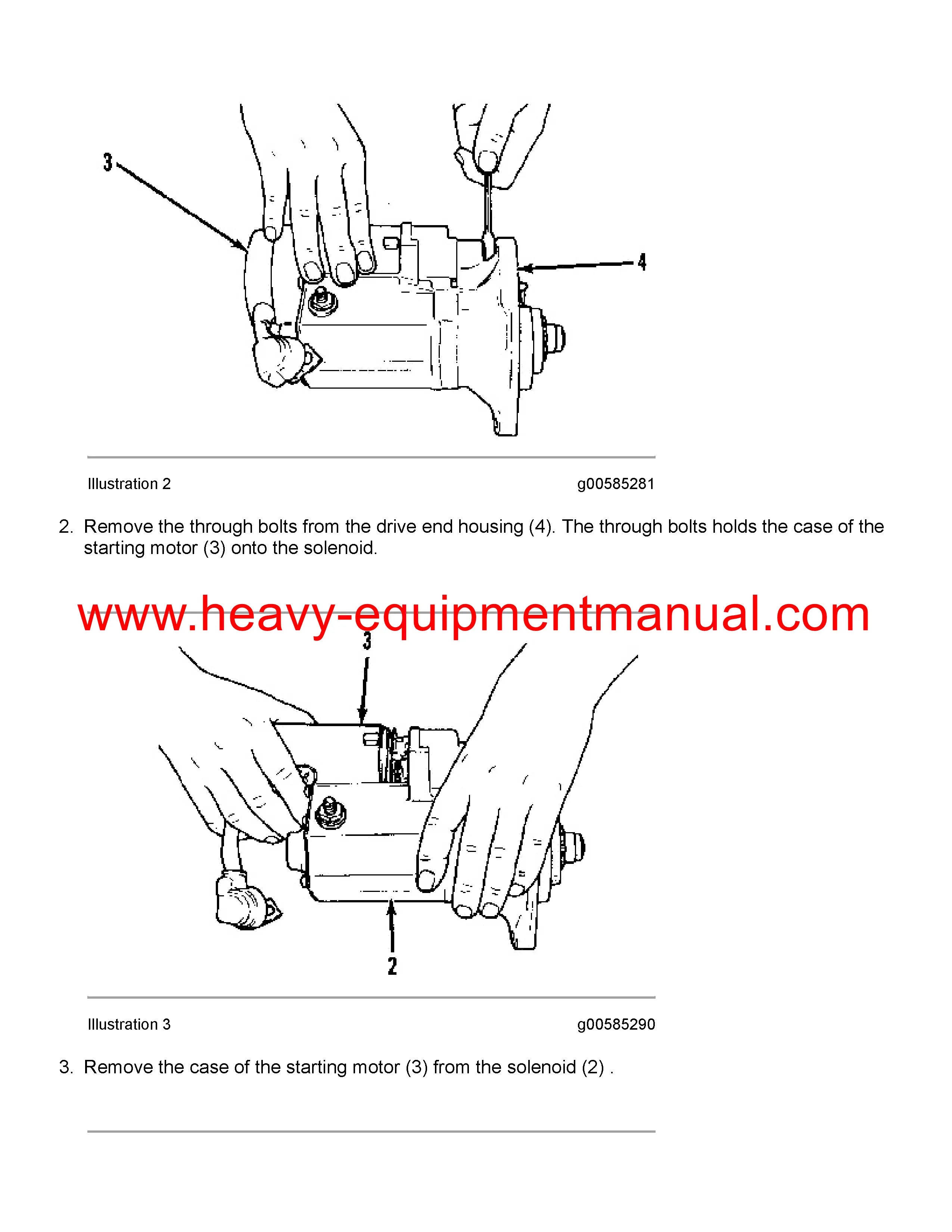 3

4

Illustration 2

g00585281

2. Remove the through bolts from the drive end housing (4). The through bolts holds the case of the starting motor (3) onto the solenoid.

www.heavy-equipmentmanual.com

3

2

Illustration 3

g00585290

3. Remove the case of the starting motor (3) from the solenoid (2) .