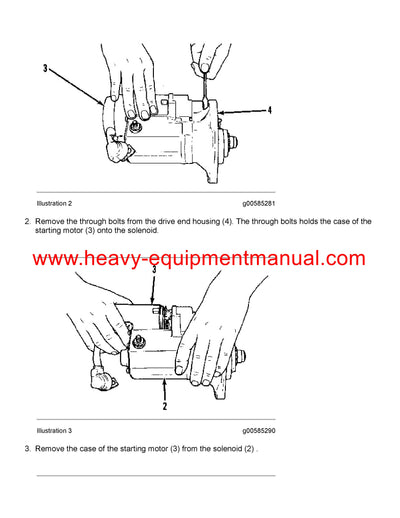 3

4

Illustration 2

g00585281

2. Remove the through bolts from the drive end housing (4). The through bolts holds the case of the starting motor (3) onto the solenoid.

www.heavy-equipmentmanual.com

3

2

Illustration 3

g00585290

3. Remove the case of the starting motor (3) from the solenoid (2) .