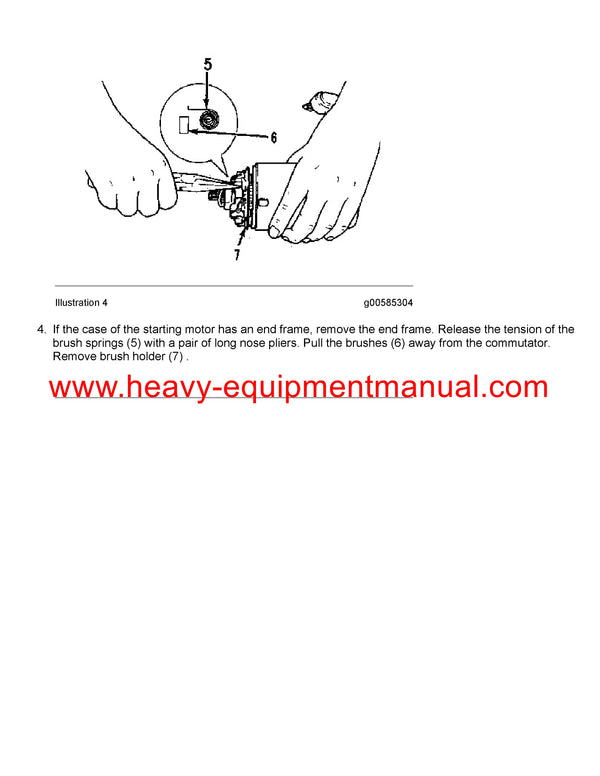 5

6

7

Illustration 4 g00585304

4. If the case of the starting motor has an end frame, remove the end frame. Release the tension of the brush springs (5) with a pair of long nose pliers. Pull the brushes (6) away from the commutator. Remove brush holder (7) .

www.heavy-equipmentmanual.com