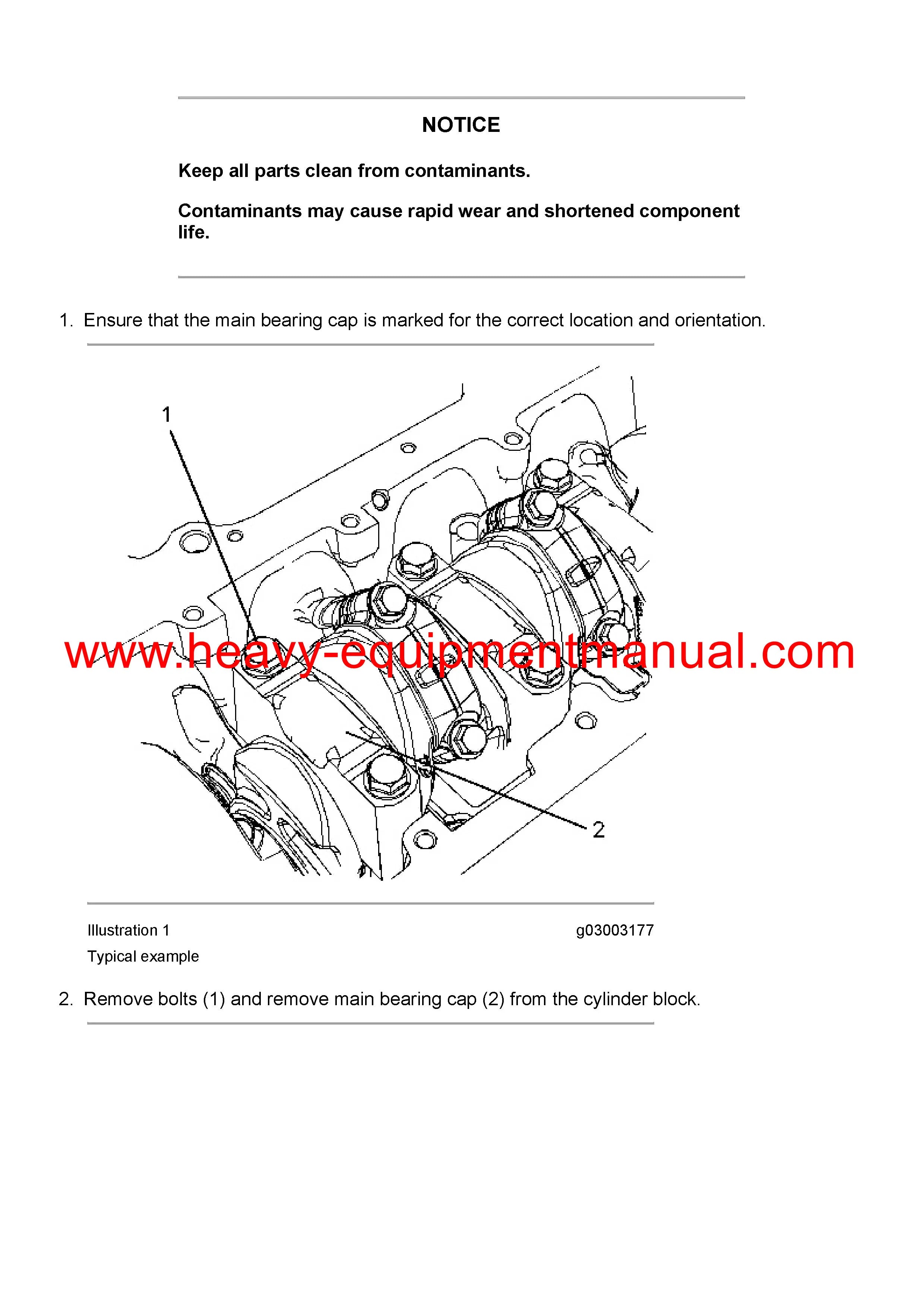 NOTICE

Keep all parts clean from contaminants.

Contaminants may cause rapid wear and shortened component life.

1. Ensure that the main bearing cap is marked for the correct location and orientation.

1

www.heavy-equipmentmanual.com

2

Illustration 1 g03003177

Typical example

2. Remove bolts (1) and remove main bearing cap (2) from the cylinder block.