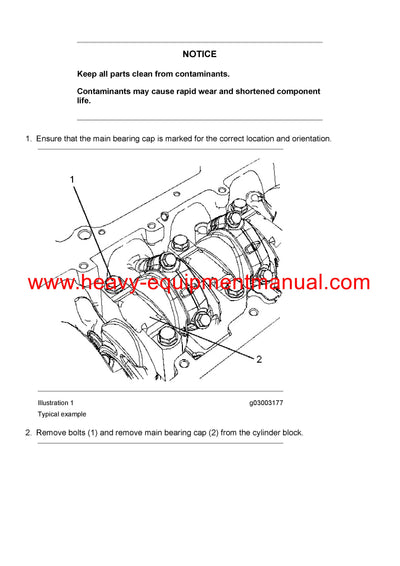 NOTICE

Keep all parts clean from contaminants.

Contaminants may cause rapid wear and shortened component life.

1. Ensure that the main bearing cap is marked for the correct location and orientation.

1

www.heavy-equipmentmanual.com

2

Illustration 1

g03003177

Typical example

2. Remove bolts (1) and remove main bearing cap (2) from the cylinder block.