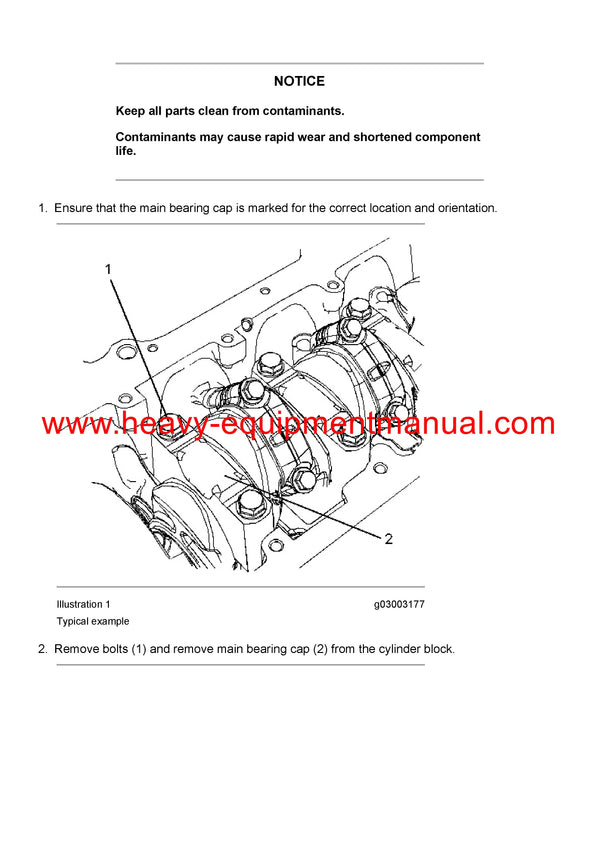 NOTICE

Keep all parts clean from contaminants.

Contaminants may cause rapid wear and shortened component life.

1. Ensure that the main bearing cap is marked for the correct location and orientation.

1

www.heavy-equipmentmanual.com

2

Illustration 1 g03003177

Typical example

2. Remove bolts (1) and remove main bearing cap (2) from the cylinder block.