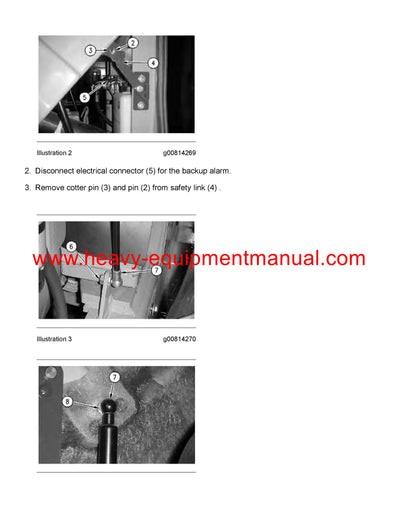 3
2
4
5

Illustration 2 g00814269

2. Disconnect electrical connector (5) for the backup alarm.

3. Remove cotter pin (3) and pin (2) from safety link (4) .

6
7

www.heavy-equipmentmanual.com

Illustration 3 g00814270

7
8