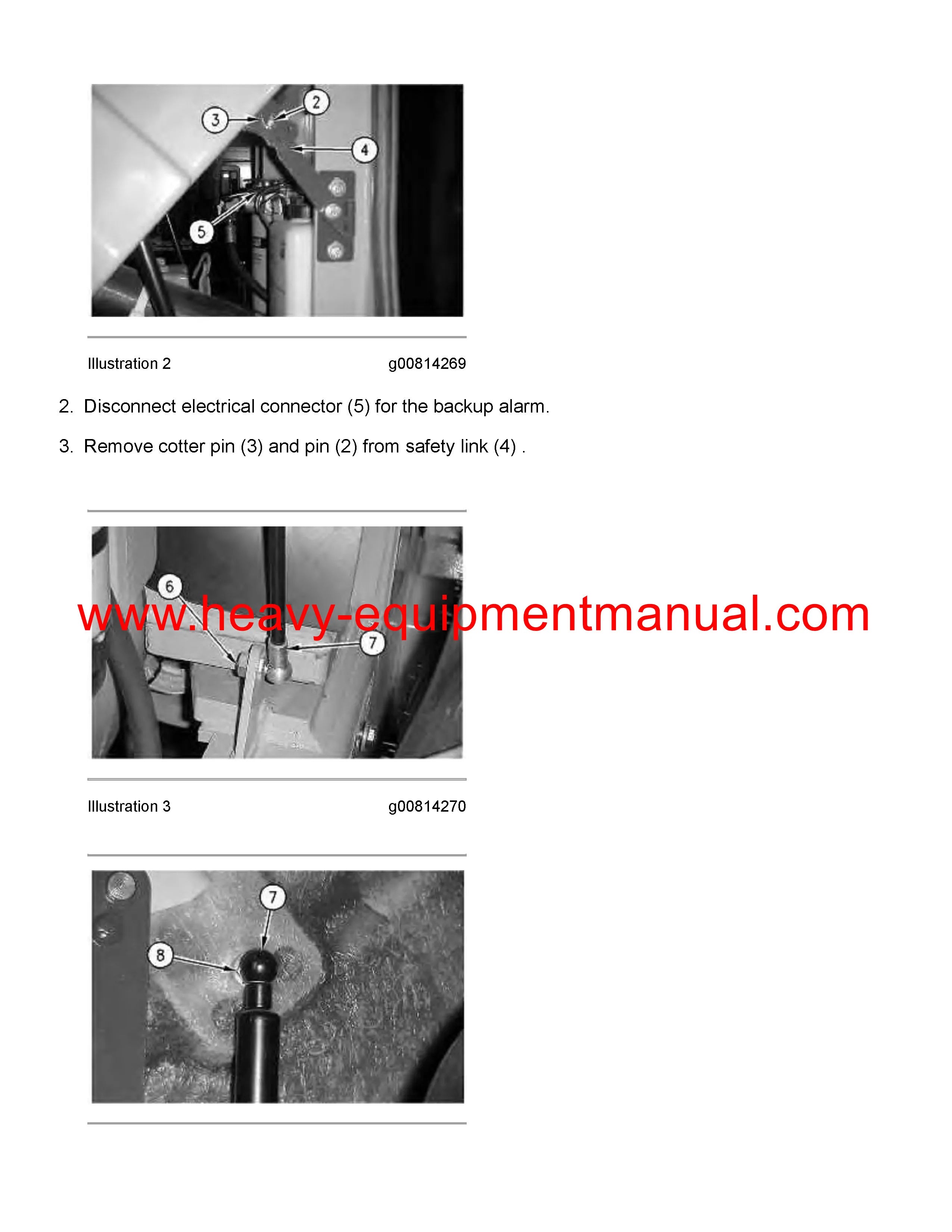 3
2
4
5

Illustration 2 g00814269

2. Disconnect electrical connector (5) for the backup alarm.

3. Remove cotter pin (3) and pin (2) from safety link (4) .

6
7
www.heavy-equipmentmanual.com

Illustration 3 g00814270

7
8