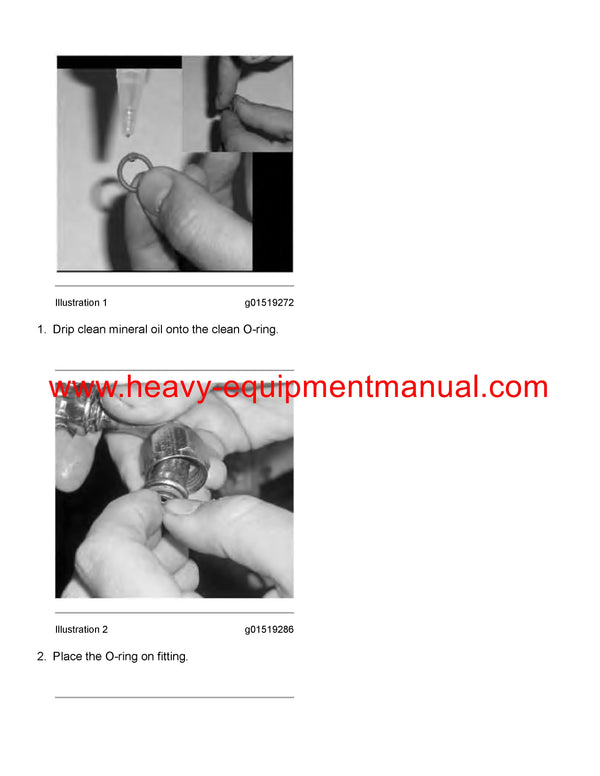 Illustration 1 g01519272

1. Drip clean mineral oil onto the clean O-ring.

www.heavy-equipmentmanual.com

Illustration 2 g01519286

2. Place the O-ring on fitting.