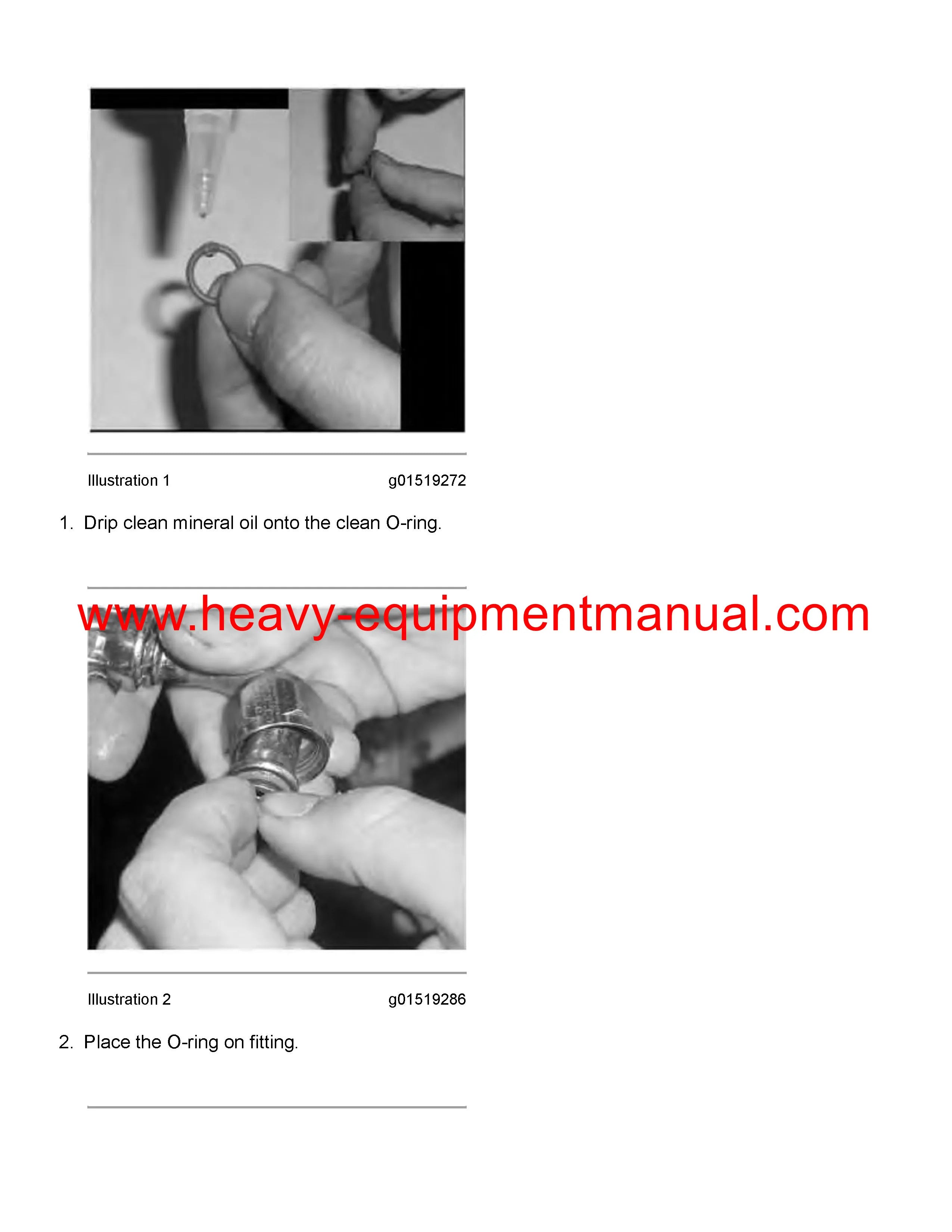 Illustration 1 g01519272

1. Drip clean mineral oil onto the clean O-ring.

www.heavy-equipmentmanual.com

Illustration 2 g01519286

2. Place the O-ring on fitting.