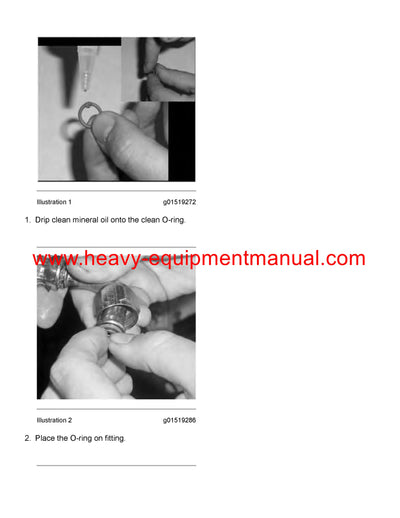 Illustration 1 g01519272

1. Drip clean mineral oil onto the clean O-ring.

www.heavy-equipmentmanual.com

Illustration 2 g01519286

2. Place the O-ring on fitting.