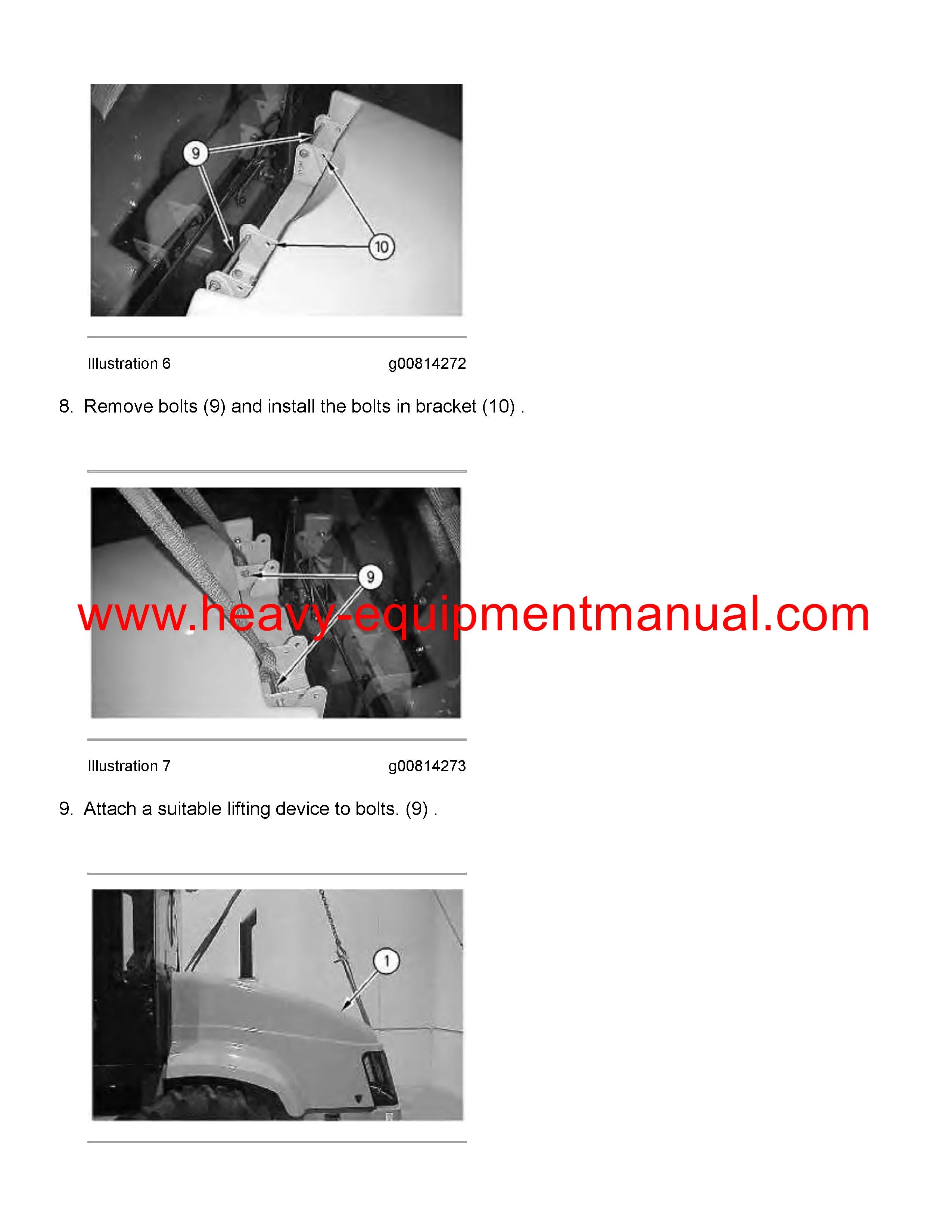 9

10

Illustration 6 g00814272

8. Remove bolts (9) and install the bolts in bracket (10) .

9

www.heavy-equipmentmanual.com

Illustration 7 g00814273

9. Attach a suitable lifting device to bolts. (9) .

1