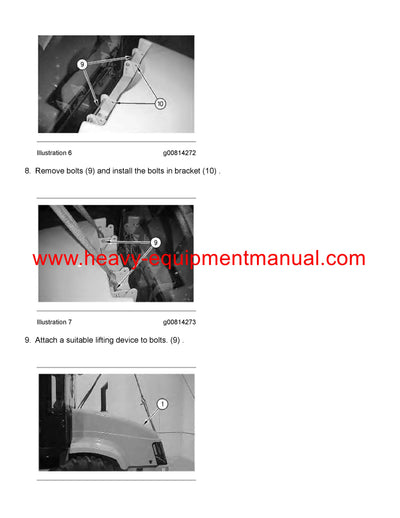 9

10

Illustration 6 g00814272

8. Remove bolts (9) and install the bolts in bracket (10) .

9

www.heavy-equipmentmanual.com

Illustration 7 g00814273

9. Attach a suitable lifting device to bolts. (9) .

1