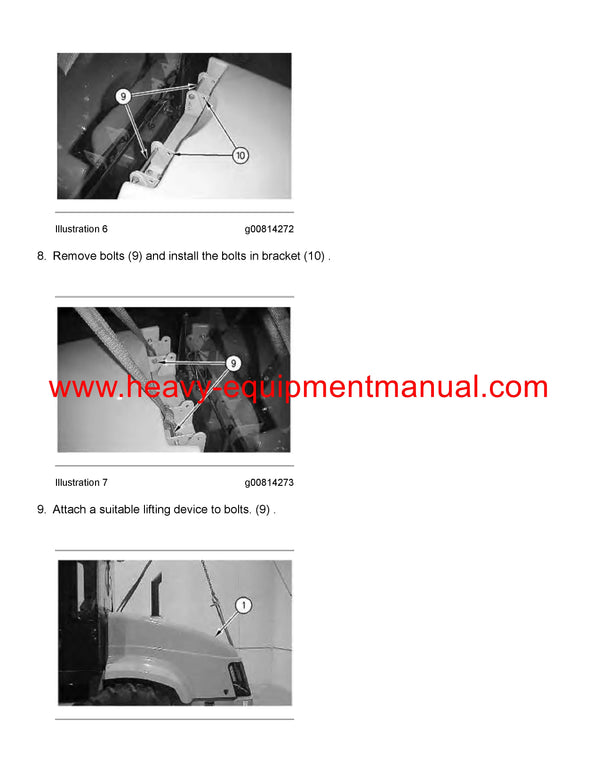 9

10

Illustration 6 g00814272

8. Remove bolts (9) and install the bolts in bracket (10) .

9

www.heavy-equipmentmanual.com

Illustration 7 g00814273

9. Attach a suitable lifting device to bolts. (9) .

1