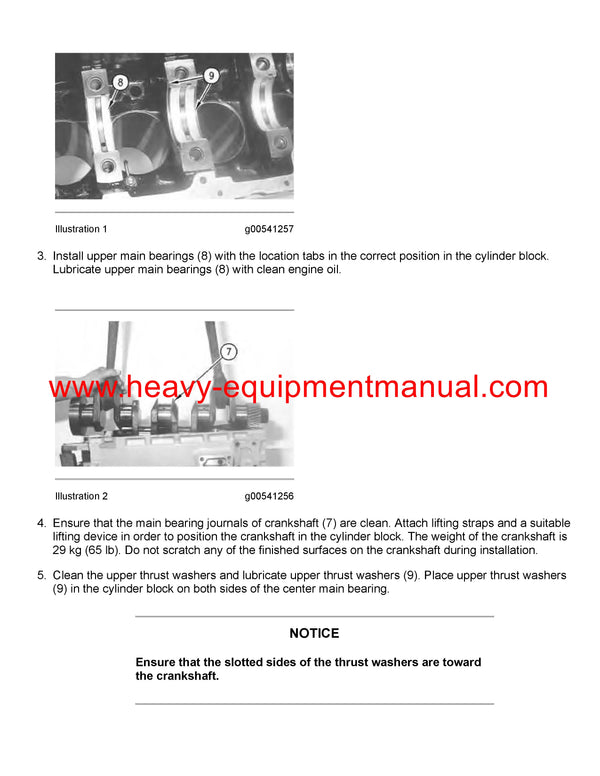 8

9

Illustration 1 g00541257

3. Install upper main bearings (8) with the location tabs in the correct position in the cylinder block. Lubricate upper main bearings (8) with clean engine oil.

7

www.heavy-equipmentmanual.com

Illustration 2 g00541256

4. Ensure that the main bearing journals of crankshaft (7) are clean. Attach lifting straps and a suitable lifting device in order to position the crankshaft in the cylinder block. The weight of the crankshaft is 29 kg (65 lb). Do not scratch any of the finished surfaces on the crankshaft during installation.

5. Clean the upper thrust washers and lubricate upper thrust washers (9). Place upper thrust washers (9) in the cylinder block on both sides of the center main bearing.

NOTICE

Ensure that the slotted sides of the thrust washers are toward the crankshaft.