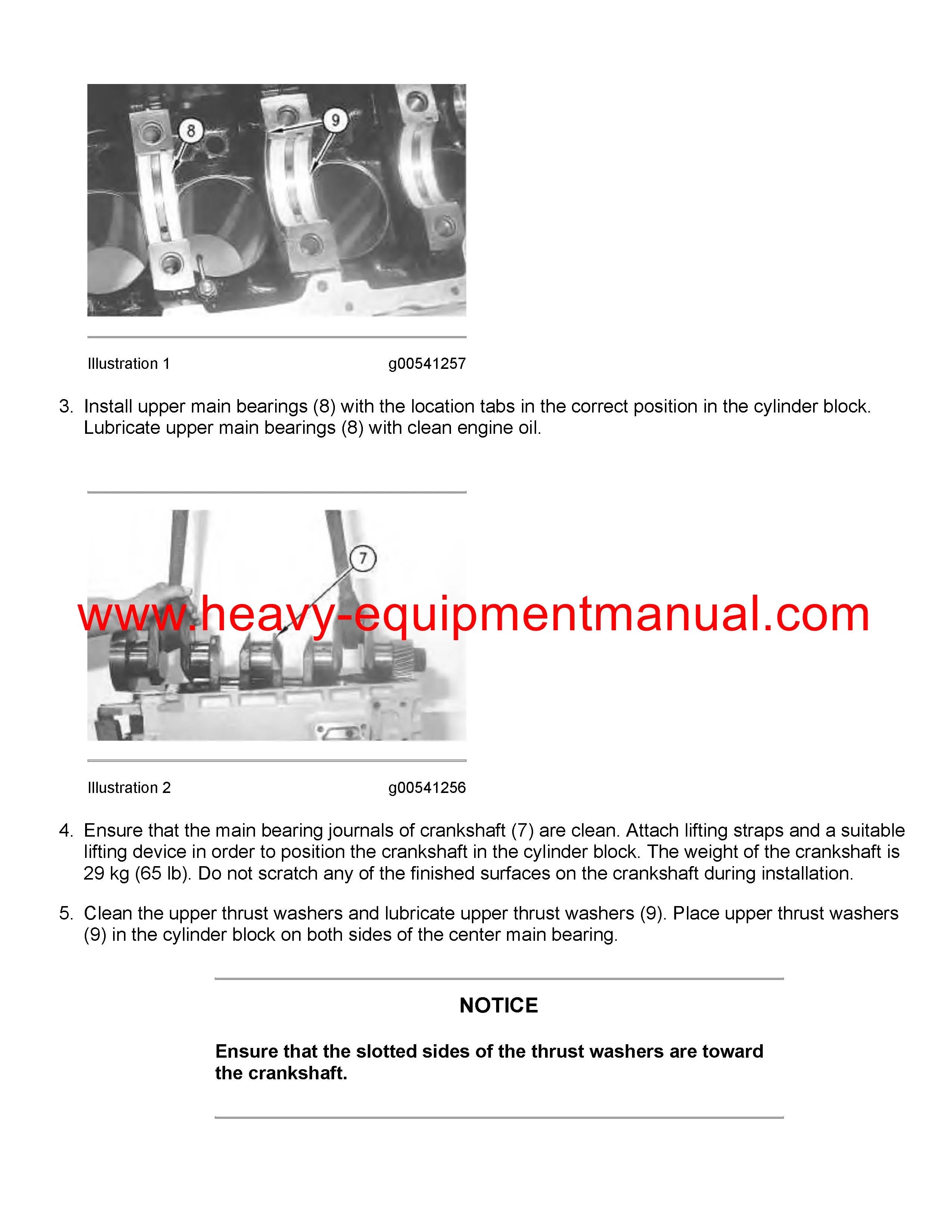 8

9

Illustration 1 g00541257

3. Install upper main bearings (8) with the location tabs in the correct position in the cylinder block. Lubricate upper main bearings (8) with clean engine oil.

7

www.heavy-equipmentmanual.com

Illustration 2 g00541256

4. Ensure that the main bearing journals of crankshaft (7) are clean. Attach lifting straps and a suitable lifting device in order to position the crankshaft in the cylinder block. The weight of the crankshaft is 29 kg (65 lb). Do not scratch any of the finished surfaces on the crankshaft during installation.

5. Clean the upper thrust washers and lubricate upper thrust washers (9). Place upper thrust washers (9) in the cylinder block on both sides of the center main bearing.

NOTICE

Ensure that the slotted sides of the thrust washers are toward the crankshaft.