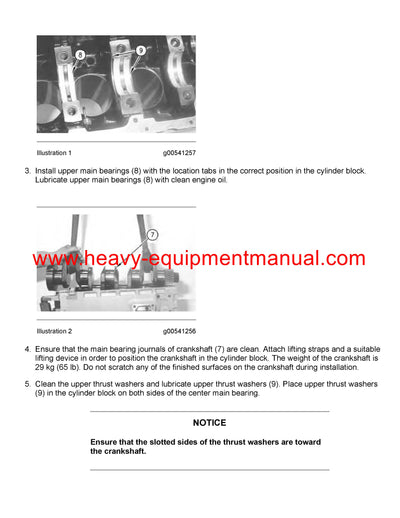 8

9

Illustration 1 g00541257

3. Install upper main bearings (8) with the location tabs in the correct position in the cylinder block. Lubricate upper main bearings (8) with clean engine oil.

7

www.heavy-equipmentmanual.com

Illustration 2 g00541256

4. Ensure that the main bearing journals of crankshaft (7) are clean. Attach lifting straps and a suitable lifting device in order to position the crankshaft in the cylinder block. The weight of the crankshaft is 29 kg (65 lb). Do not scratch any of the finished surfaces on the crankshaft during installation.

5. Clean the upper thrust washers and lubricate upper thrust washers (9). Place upper thrust washers (9) in the cylinder block on both sides of the center main bearing.

NOTICE

Ensure that the slotted sides of the thrust washers are toward the crankshaft.